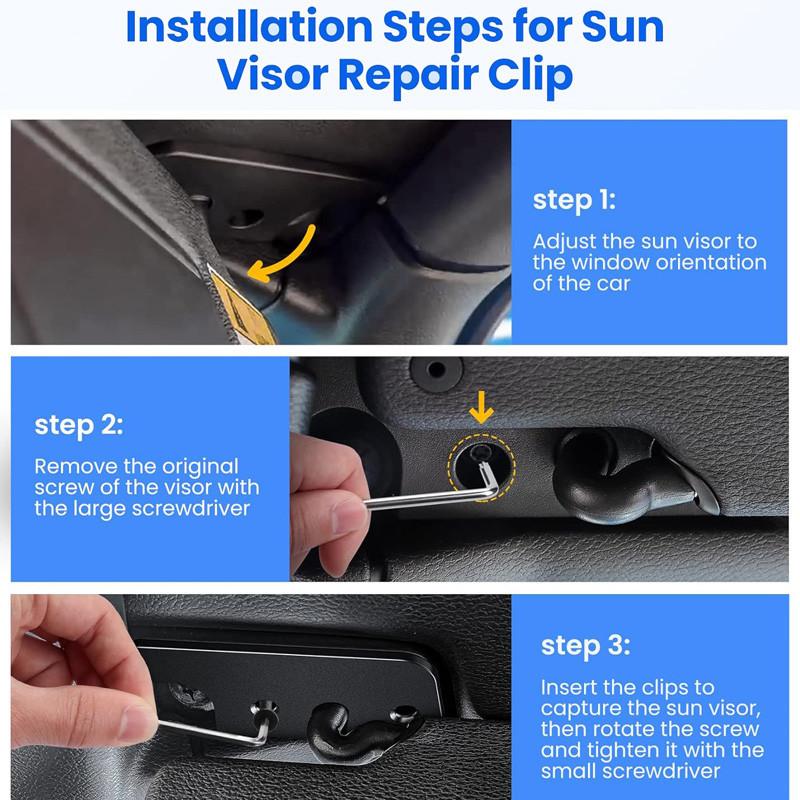 Installation Steps for Sun Visor Repair Clip

step 1:
Adjust the sun visor to the window orientation of the car

step 2:
Remove the original screw of the visor with the large screwdriver

step 3:
Insert the clips to capture the sun visor, then rotate the screw and tighten it with the small screwdriver