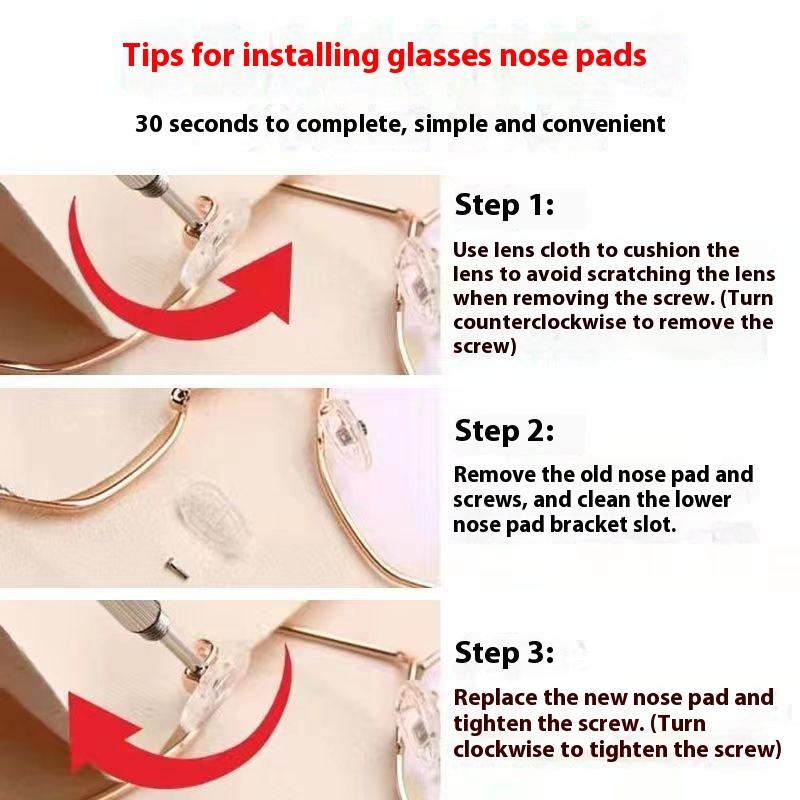 Tips for installing glasses nose pads

30 seconds to complete, simple and convenient

Step 1:

Use lens cloth to cushion the lens to avoid scratching the lens when removing the screw. (Turn counterclockwise to remove the screw)

Step 2:

Remove the old nose pad and screws, and clean the lower nose pad bracket slot.

Step 3:

Replace the new nose pad and tighten the screw. (Turn clockwise to tighten the screw)