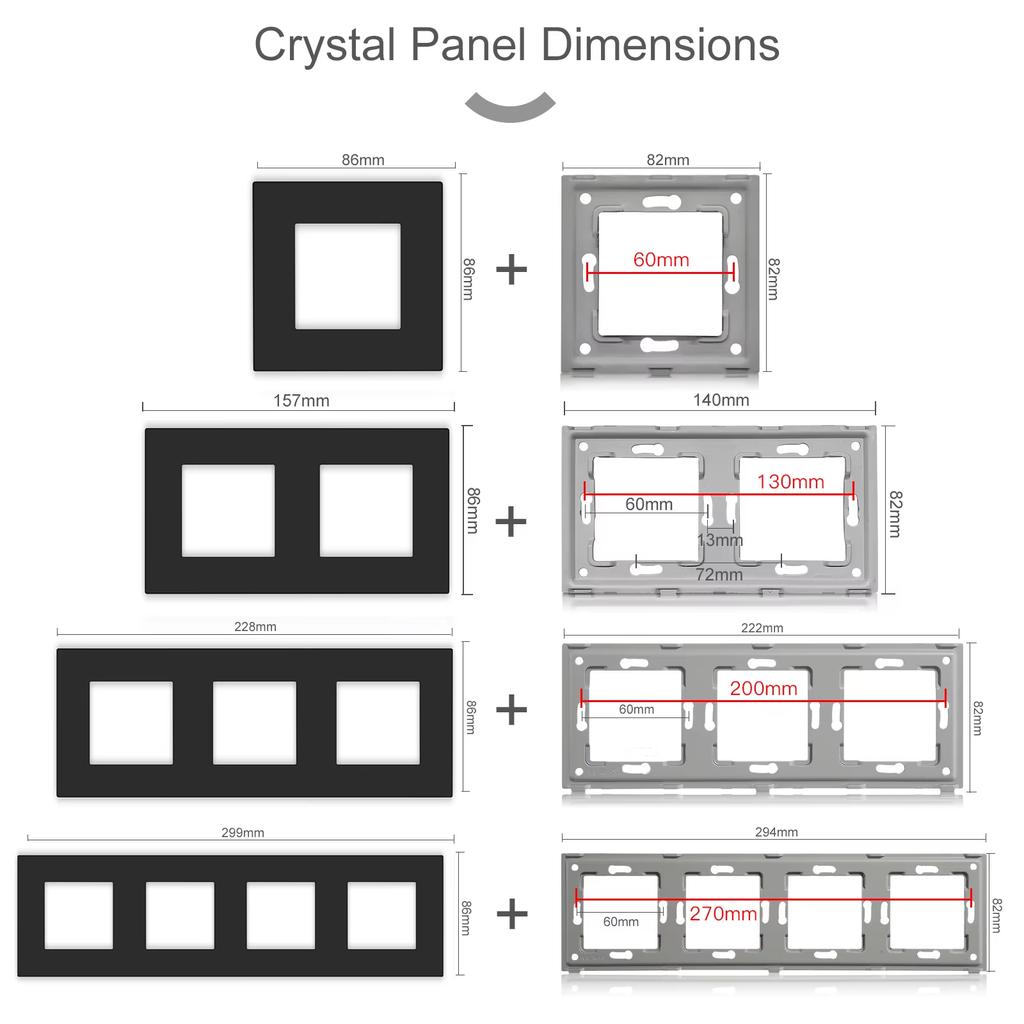 Crystal Panel Dimensions

86mm
86mm
+
82mm
60mm
82mm

157mm
86mm
+
140mm
130mm
60mm
13mm
72mm
82mm

228mm
86mm
+
222mm
200mm
60mm
82mm

299mm
86mm
+
294mm
270mm
60mm
82mm