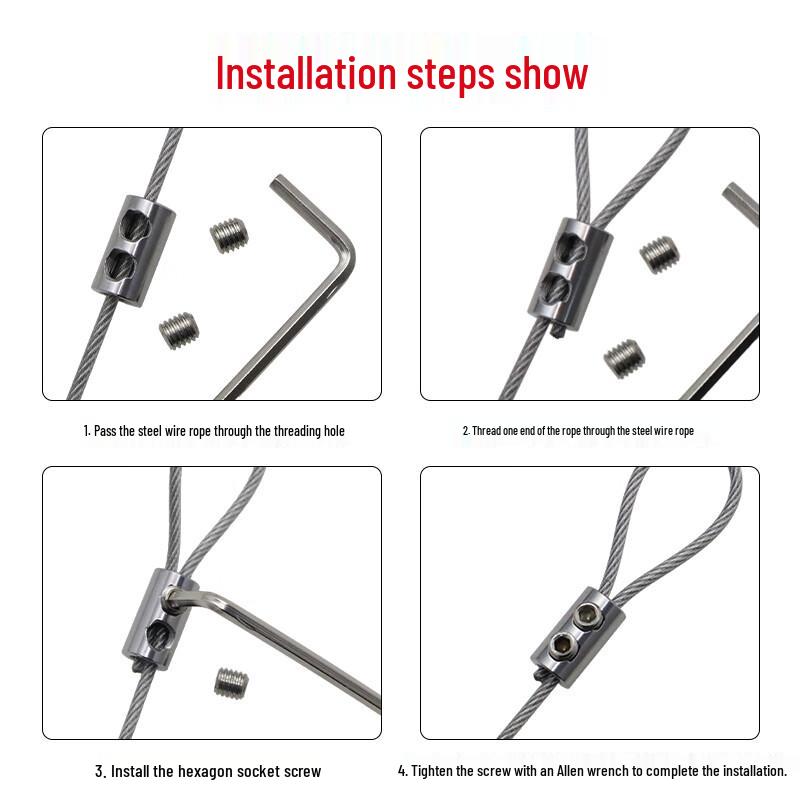 Installation steps show

1. Pass the steel wire rope through the threading hole

2. Thread one end of the rope through the steel wire rope

3. Install the hexagon socket screw

4. Tighten the screw with an Allen wrench to complete the installation.