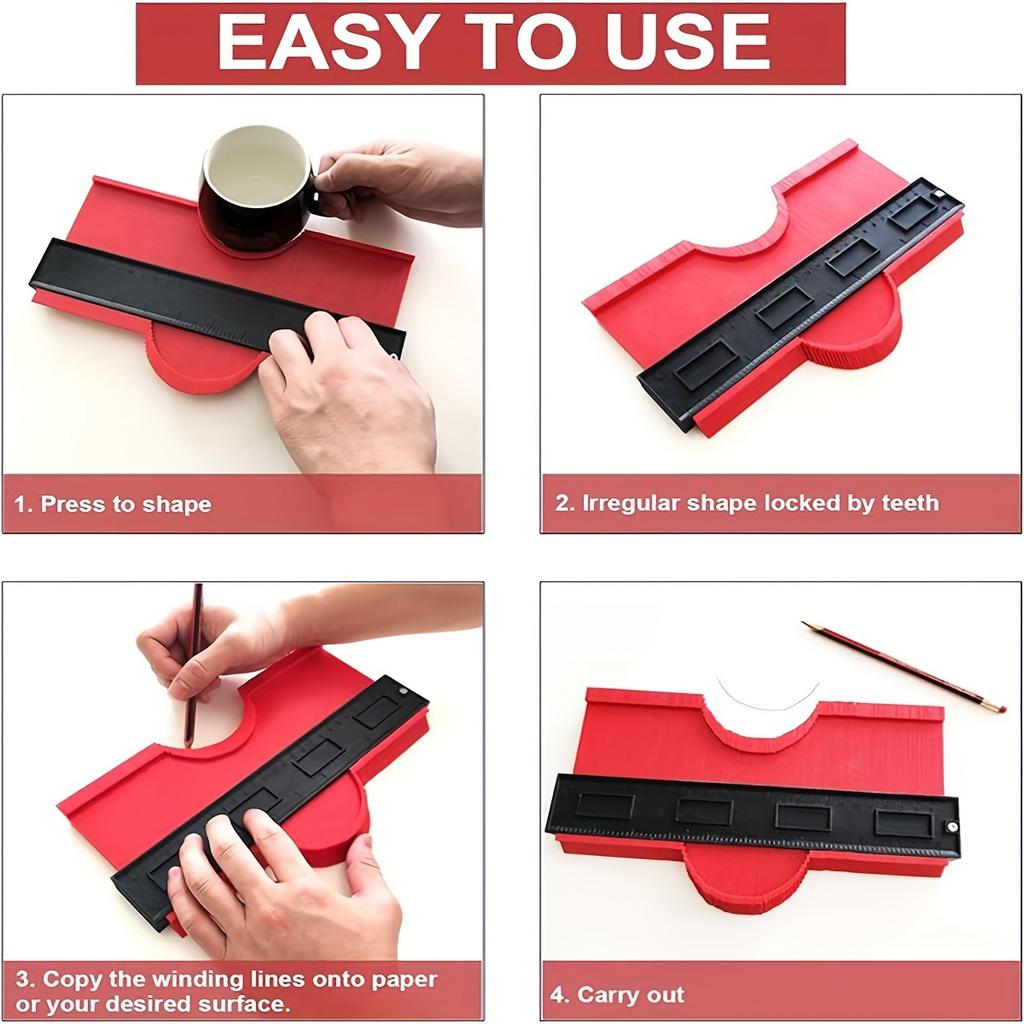 EASY TO USE

1. Press to shape

2. Irregular shape locked by teeth

3. Copy the winding lines onto paper or your desired surface.

4. Carry out