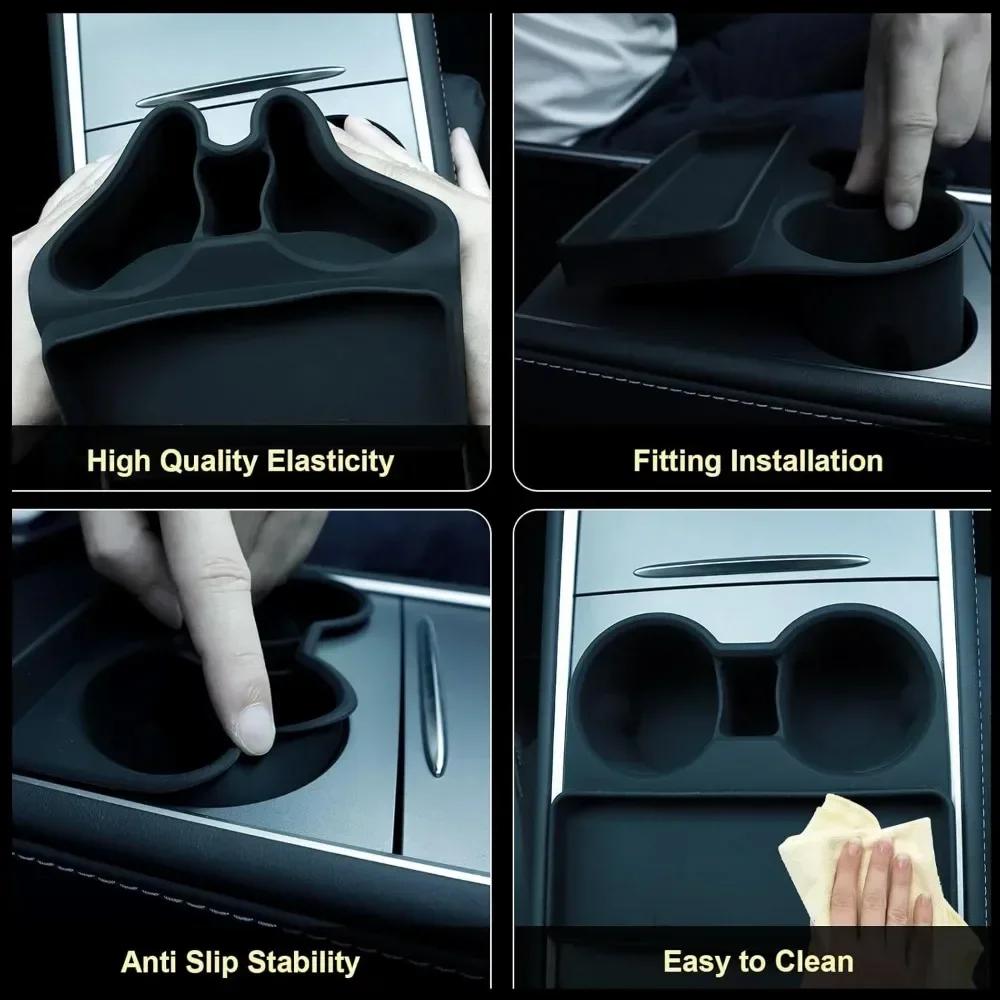 High Quality Elasticity

Fitting Installation

Anti Slip Stability

Easy to Clean