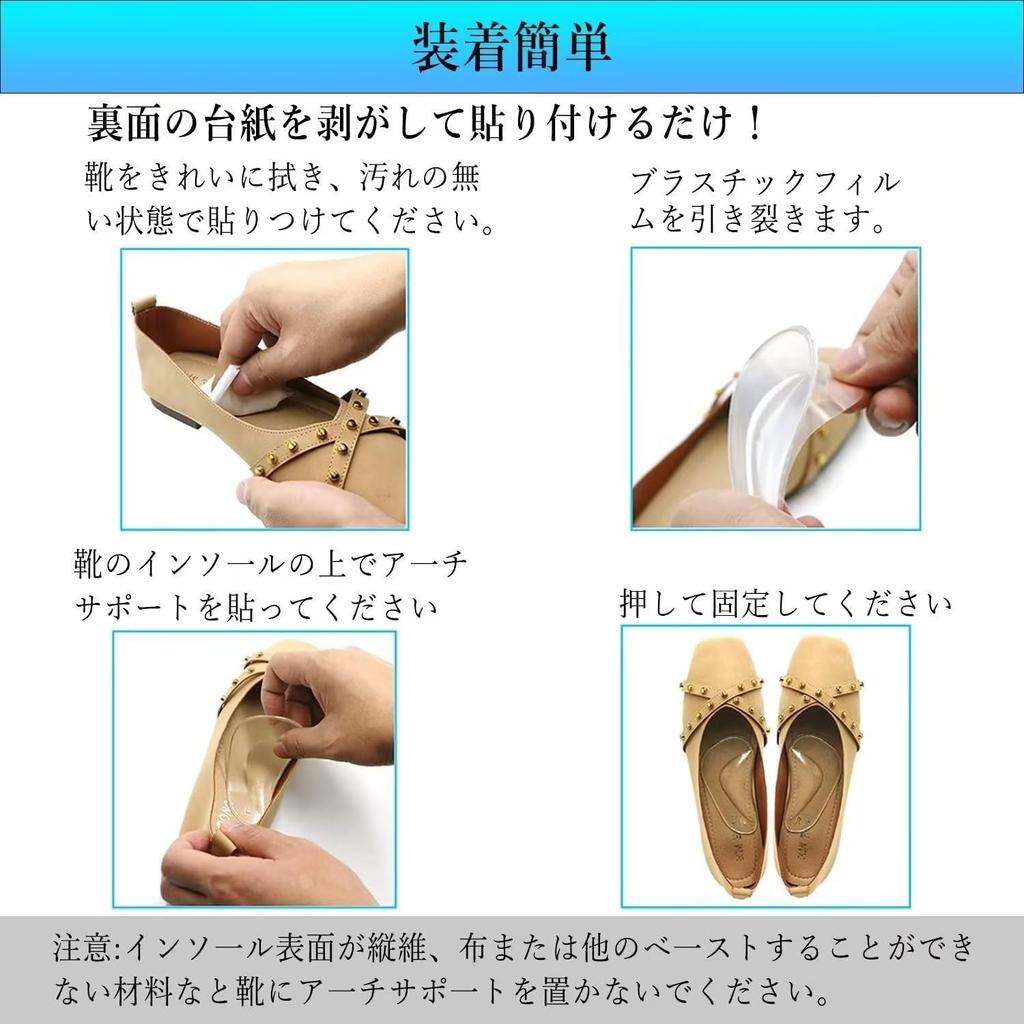 装着簡単

裏面の台紙を剥がして貼り付けるだけ！

靴をきれいに拭き、汚れの無い状態で貼りつけてください。

ブラスチックフィルムを引き裂きます。

靴のインソールの上でアーチサポートを貼ってください

押して固定してください

注意:インソール表面が縦維、布または他のベーストすることができない材料なと靴にアーチサポートを置かないでください。