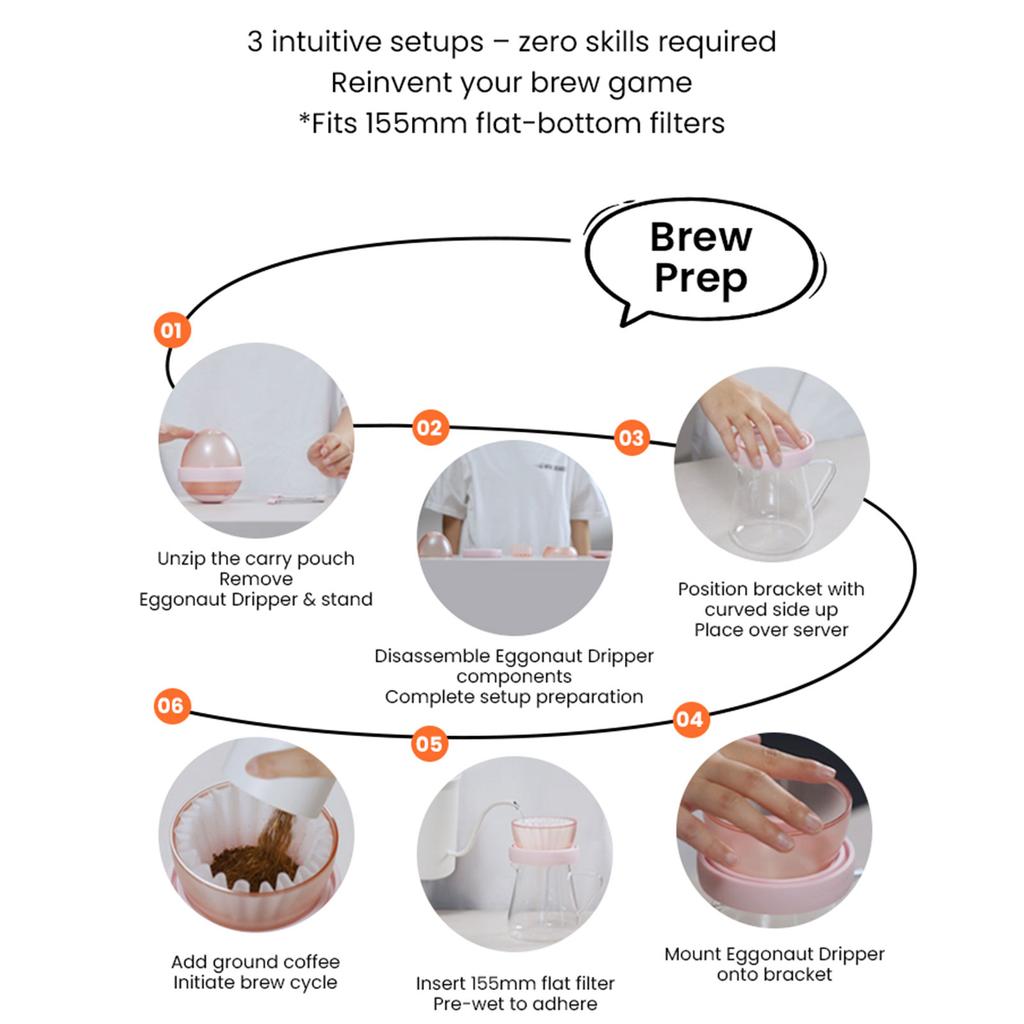 3 intuitive setups – zero skills required
Reinvent your brew game
*Fits 155mm flat-bottom filters

Brew Prep

01

Unzip the carry pouch
Remove
Eggonaut Dripper & stand

02

Disassemble Eggonaut Dripper components
Complete setup preparation

03

Position bracket with curved side up
Place over server

04

Mount Eggonaut Dripper onto bracket

05

Insert 155mm flat filter
Pre-wet to adhere

06

Add ground coffee
Initiate brew cycle