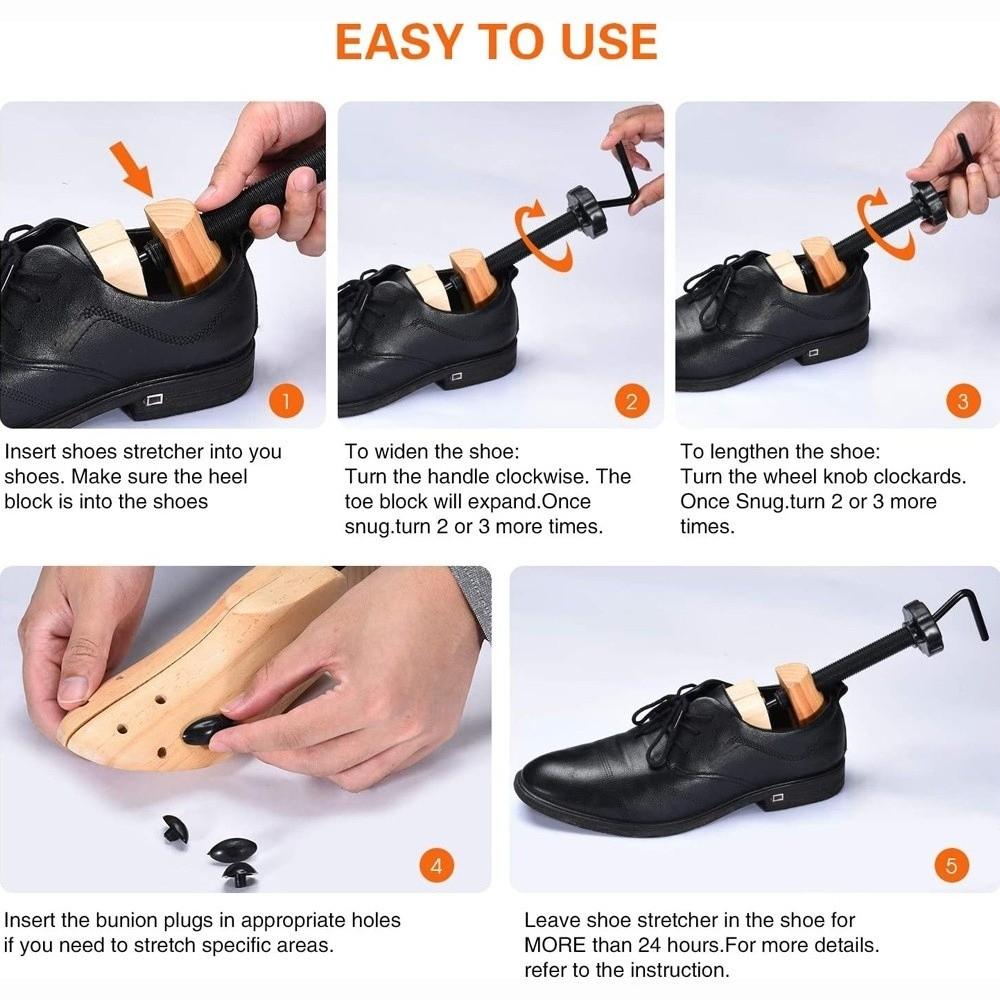 EASY TO USE

1

Insert shoes stretcher into you shoes. Make sure the heel block is into the shoes

2

To widen the shoe:
Turn the handle clockwise. The toe block will expand.Once snug.turn 2 or 3 more times.

3

To lengthen the shoe:
Turn the wheel knob clockards. Once Snug.turn 2 or 3 more times.

4

Insert the bunion plugs in appropriate holes if you need to stretch specific areas.

5

Leave shoe stretcher in the shoe for MORE than 24 hours.For more details. refer to the instruction.