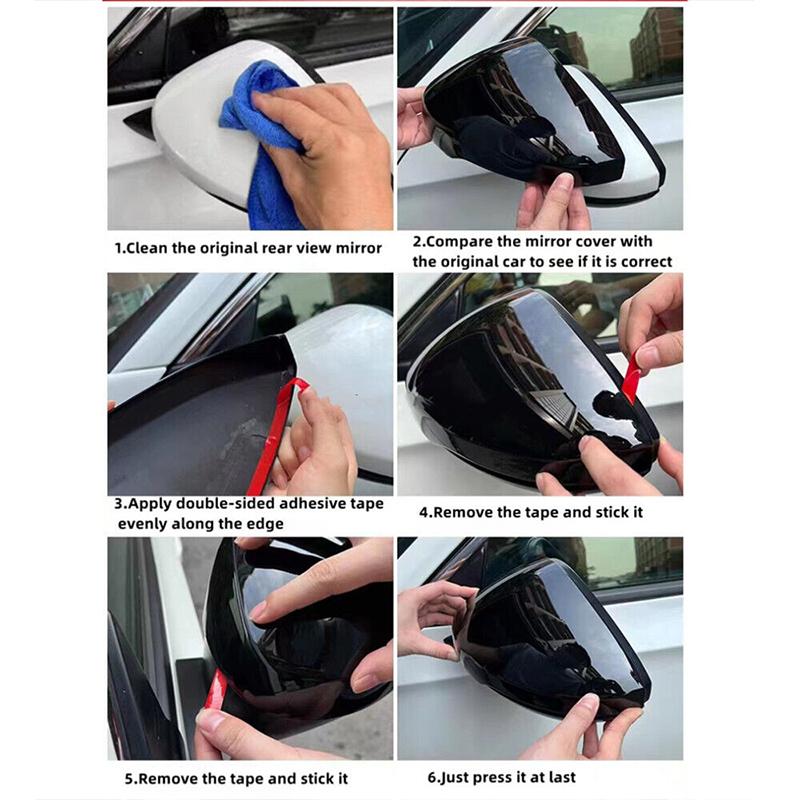 1.Clean the original rear view mirror

2.Compare the mirror cover with the original car to see if it is correct

3.Apply double-sided adhesive tape evenly along the edge

4.Remove the tape and stick it

5.Remove the tape and stick it

6.Just press it at last