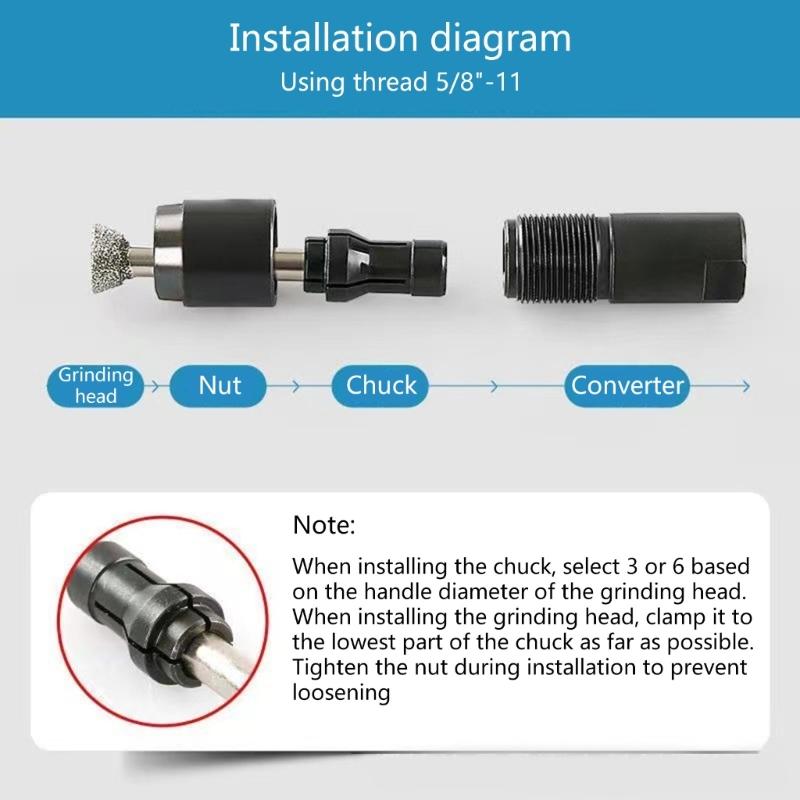 Installation diagram
Using thread 5/8"-11

Grinding head
Nut
Chuck
Converter

Note:
When installing the chuck, select 3 or 6 based on the handle diameter of the grinding head. When installing the grinding head, clamp it to the lowest part of the chuck as far as possible. Tighten the nut during installation to prevent loosening