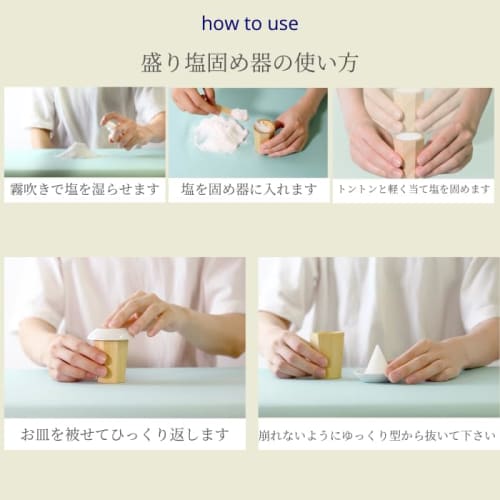 how to use

盛り塩固め器の使い方

霧吹きで塩を湿らせます

塩を固め器に入れます

トントンと軽く当て塩を固めます

お皿を被せてひっくり返します

崩れないようにゆっくり型から抜いて下さい