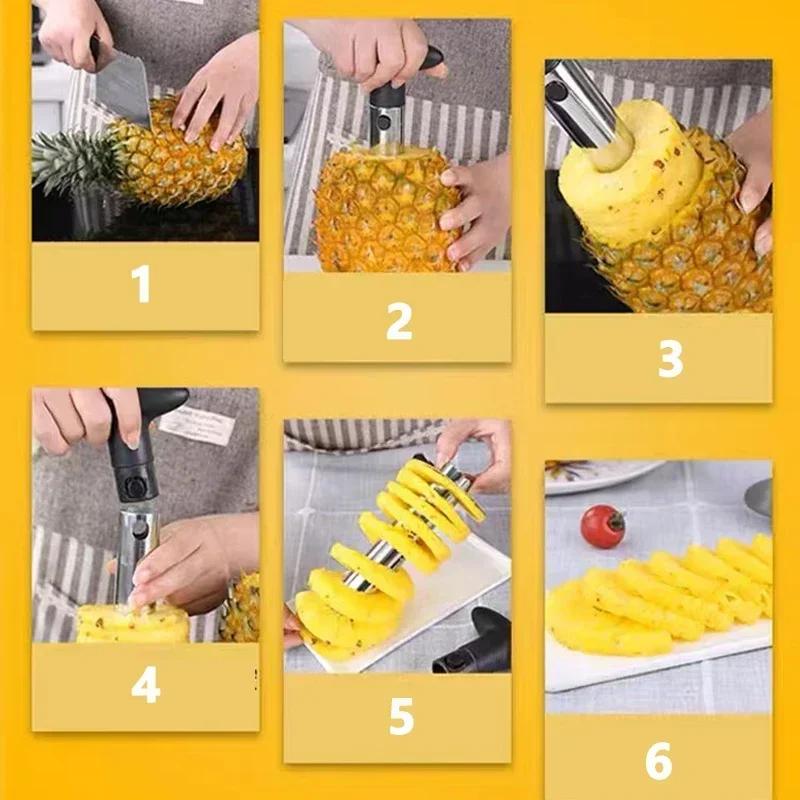 1

2

3

4

5

6