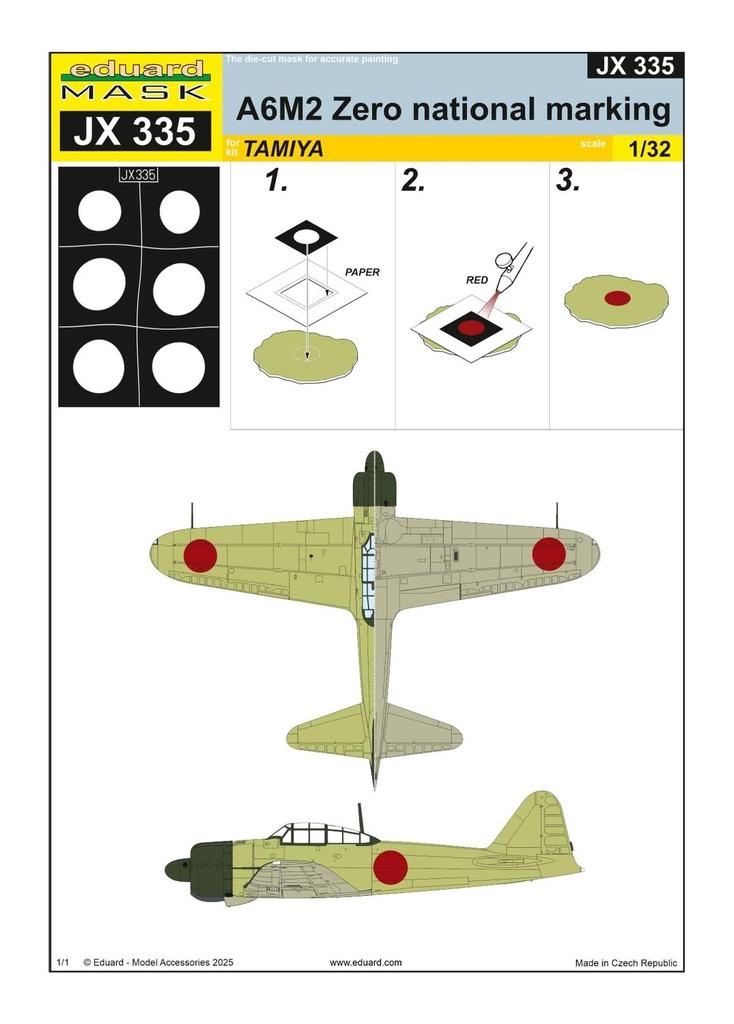 eduard
MASK
JX 335

The die-cut mask for accurate painting
JX 335
A6M2 Zero national marking
for kit TAMIYA
scale 1/32

JX335

1.
PAPER

2.
RED

3.

1/1 © Eduard - Model Accessories 2025 www.eduard.com Made in Czech Republic