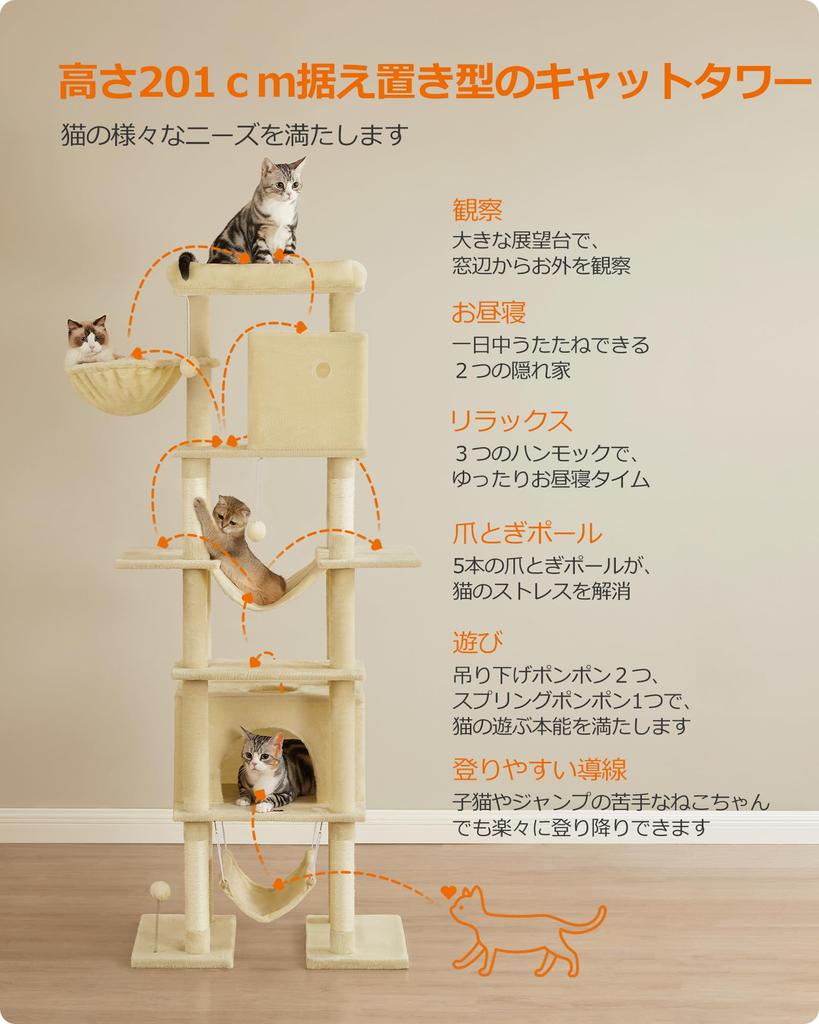 高さ201ｃm据え置き型のキャットタワー

猫の様々なニーズを満たします

観察

大きな展望台で、窓辺からお外を観察

お昼寝

一日中うたたねできる２つの隠れ家

リラックス

３つのハンモックで、ゆったりお昼寝タイム

爪とぎポール

5本の爪とぎポールが、猫のストレスを解消

遊び

吊り下げポンポン２つ、スプリングポンポン1つで、猫の遊ぶ本能を満たします

登りやすい導線

子猫やジャンプの苦手なねこちゃんでも楽々に登り降りできます