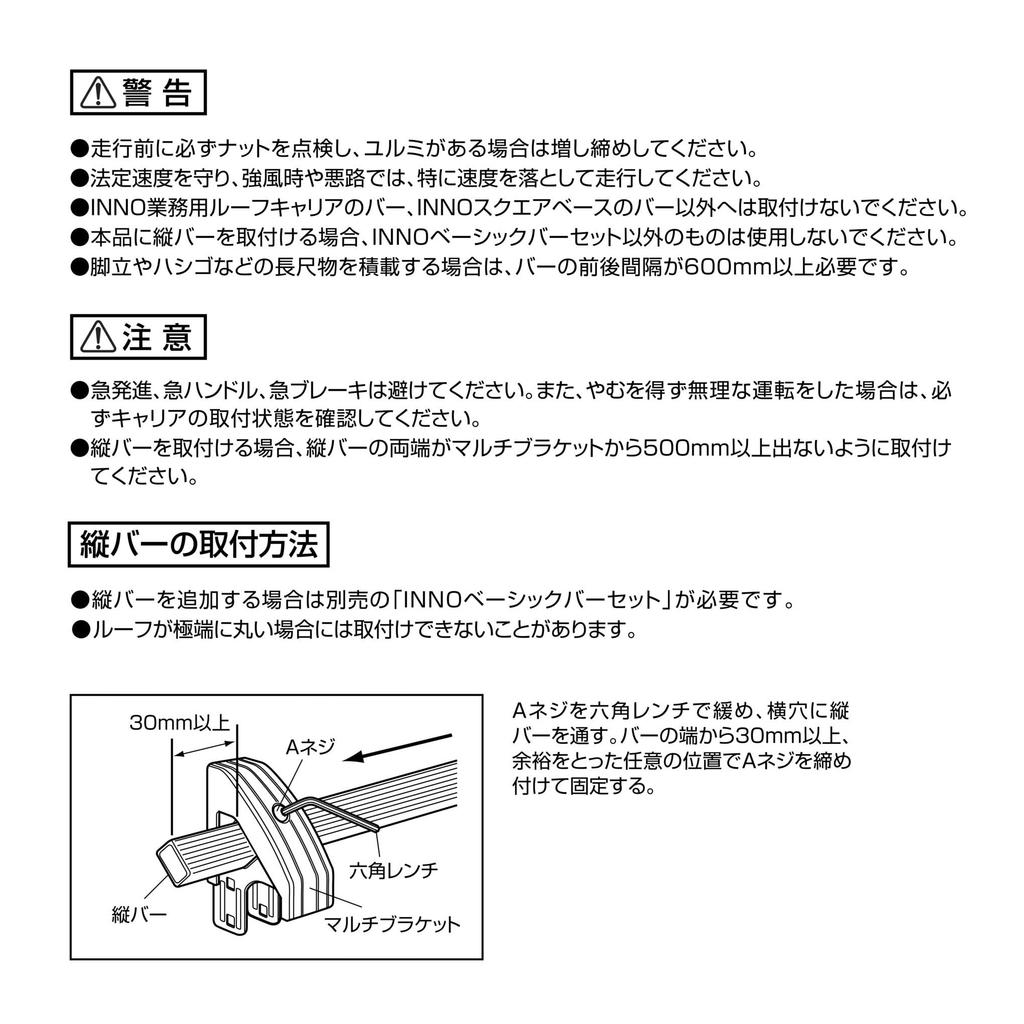 警告

●走行前に必ずナットを点検し、ユルミがある場合は増し締めしてください。
●法定速度を守り、強風時や悪路では、特に速度を落として走行してください。
●INNO業務用ルーフキャリアのバー、INNOスクエアベースのバー以外へは取付けないでください。
●本品に縦バーを取付ける場合、INNOベーシックバーセット以外のものは使用しないでください。
●脚立やハシゴなどの長尺物を積載する場合は、バーの前後間隔が600mm以上必要です。

注意

●急発進、急ハンドル、急ブレーキは避けてください。また、やむを得ず無理な運転をした場合は、必ずキャリアの取付状態を確認してください。
●縦バーを取付ける場合、縦バーの両端がマルチブラケットから500mm以上出ないように取付けてください。

縦バーの取付方法

●縦バーを追加する場合は別売の「INNOベーシックバーセット」が必要です。
●ルーフが極端に丸い場合には取付けできないことがあります。

30mm以上
Aネジ
六角レンチ
縦バー
マルチブラケット

Aネジを六角レンチで緩め、横穴に縦バーを通す。バーの端から30mm以上、余裕をとった任意の位置でAネジを締め付けて固定する。