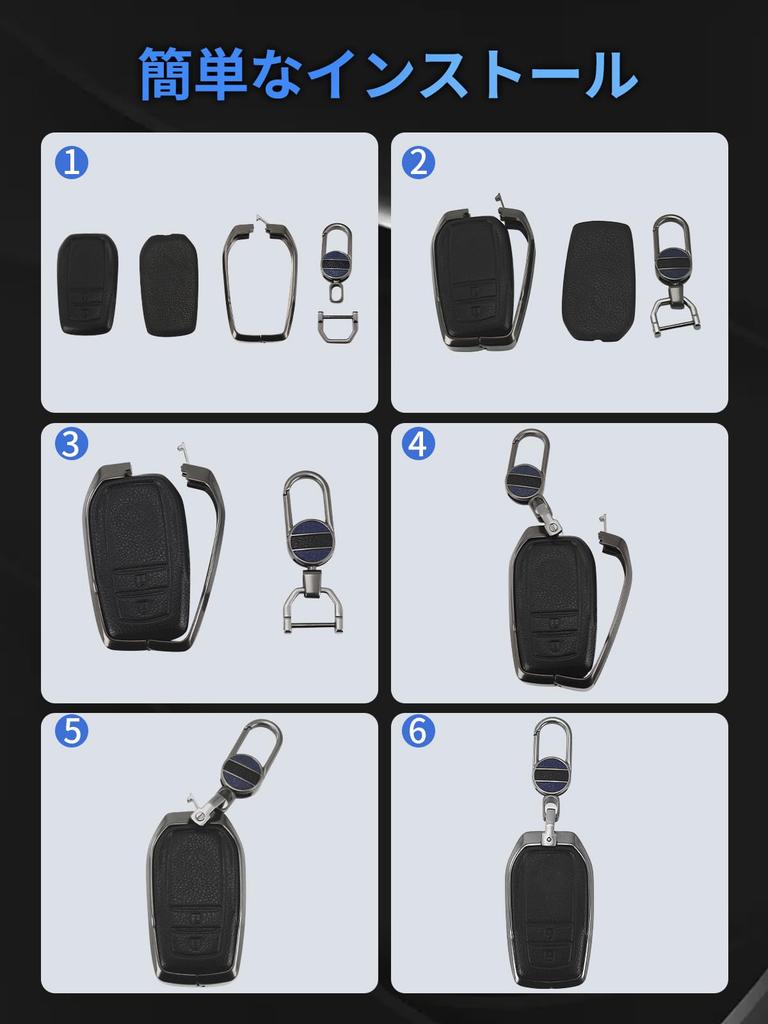 簡単なインストール

1

2

3

4

5

6