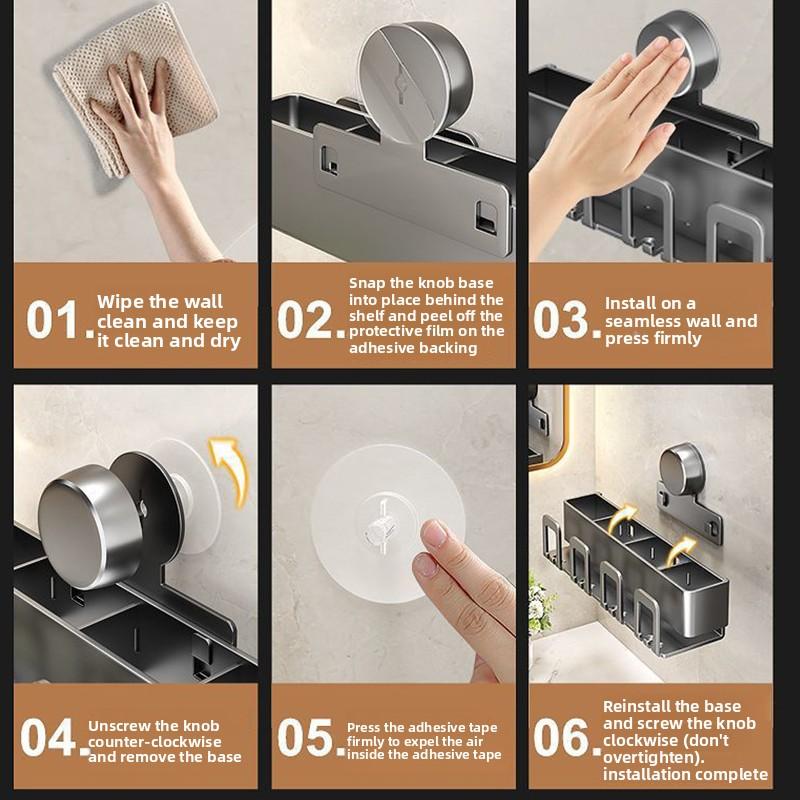 01. Wipe the wall clean and keep it clean and dry

02. Snap the knob base into place behind the shelf and peel off the protective film on the adhesive backing

03. Install on a seamless wall and press firmly

04. Unscrew the knob counter-clockwise and remove the base

05. Press the adhesive tape firmly to expel the air inside the adhesive tape

06. Reinstall the base and screw the knob clockwise (don't overtighten). installation complete