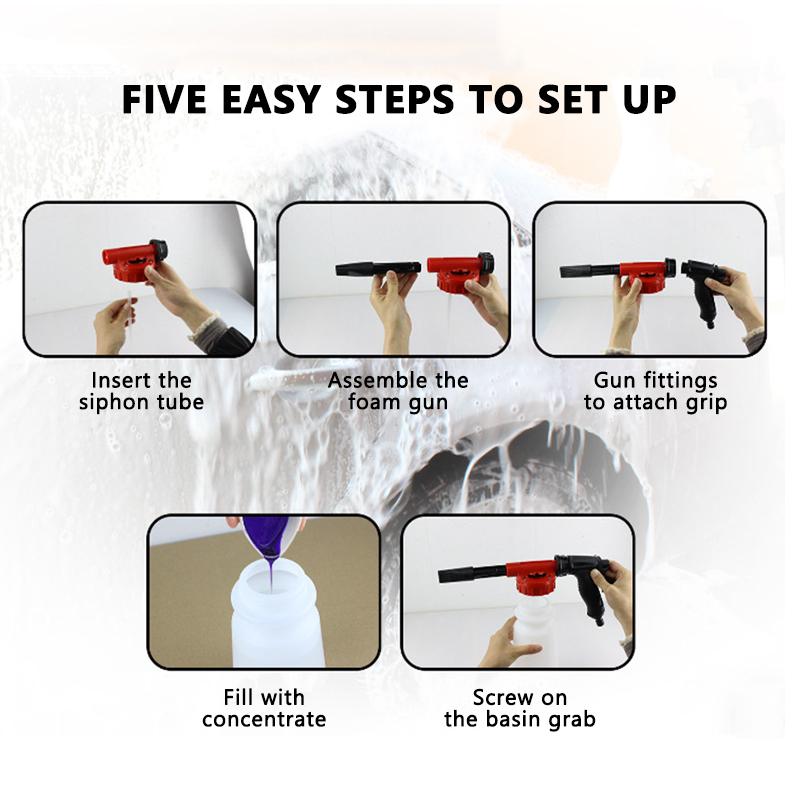 FIVE EASY STEPS TO SET UP

Insert the siphon tube

Assemble the foam gun

Gun fittings to attach grip

Fill with concentrate

Screw on the basin grab