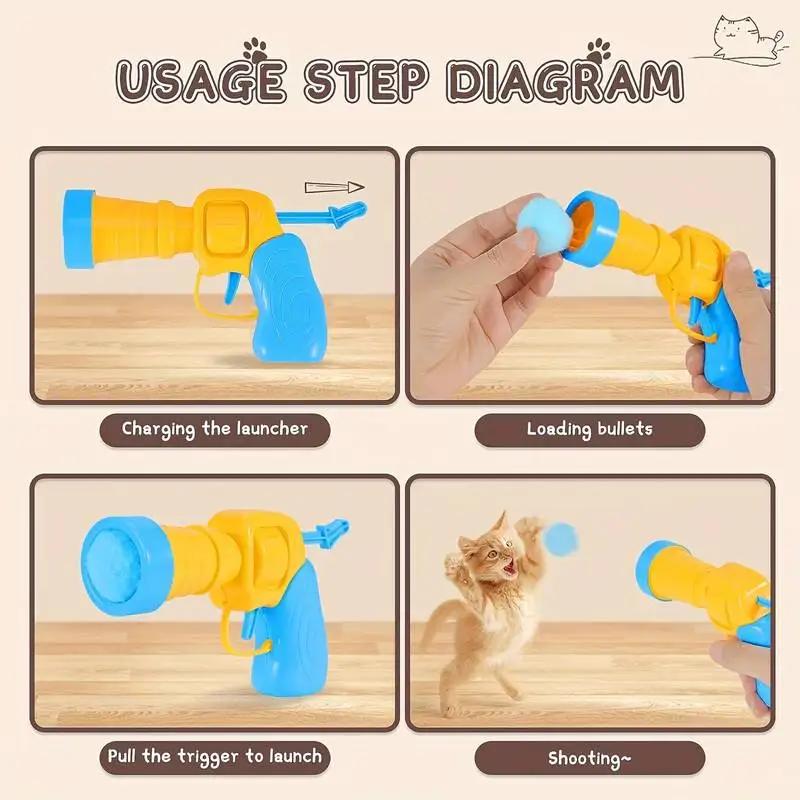 USAGE STEP DIAGRAM

Charging the launcher

Loading bullets

Pull the trigger to launch

Shooting~