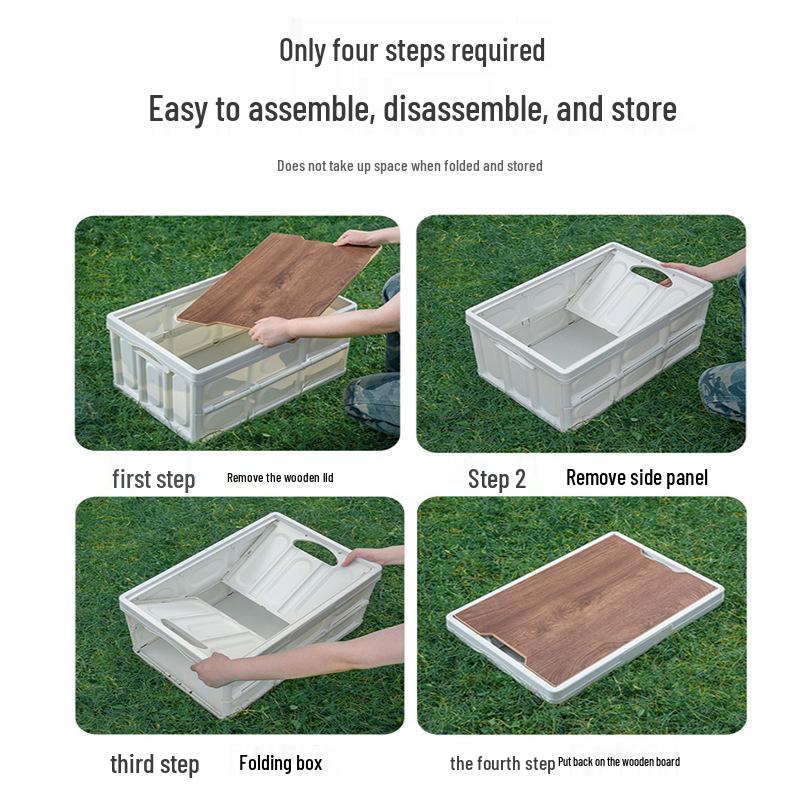 Only four steps required

Easy to assemble, disassemble, and store

Does not take up space when folded and stored

first step Remove the wooden lid

Step 2 Remove side panel

third step Folding box

the fourth step Put back on the wooden board