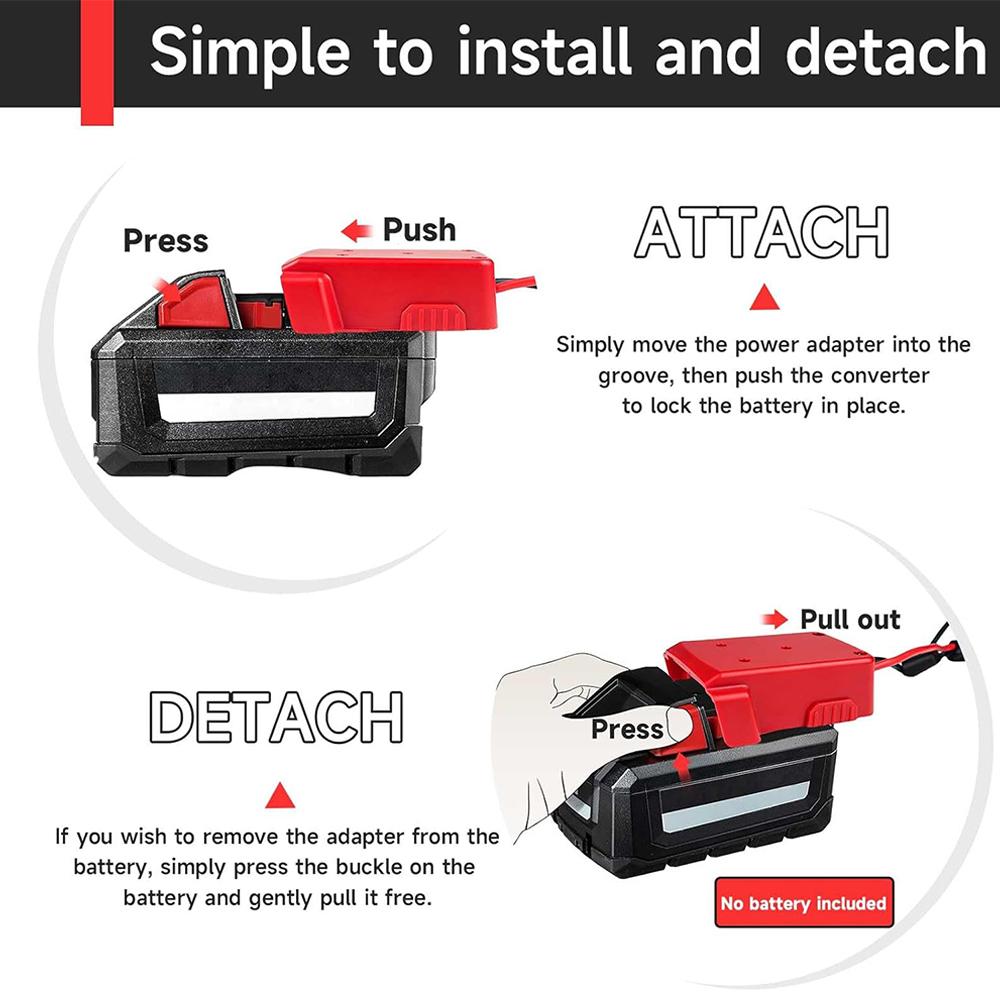 Simple to install and detach

Press

Push

ATTACH

Simply move the power adapter into the groove, then push the converter to lock the battery in place.

Pull out

Press

DETACH

If you wish to remove the adapter from the battery, simply press the buckle on the battery and gently pull it free.

No battery included