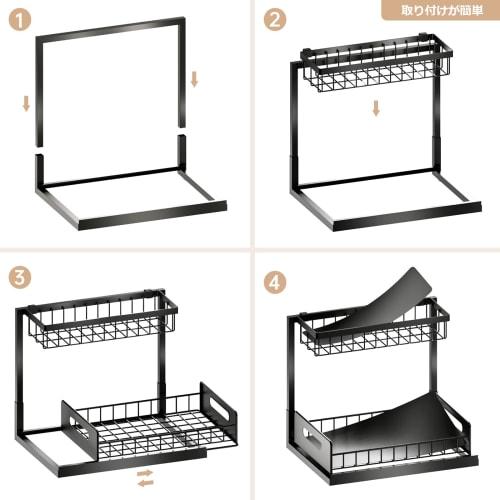 1

2

取り付けが簡単

3

4