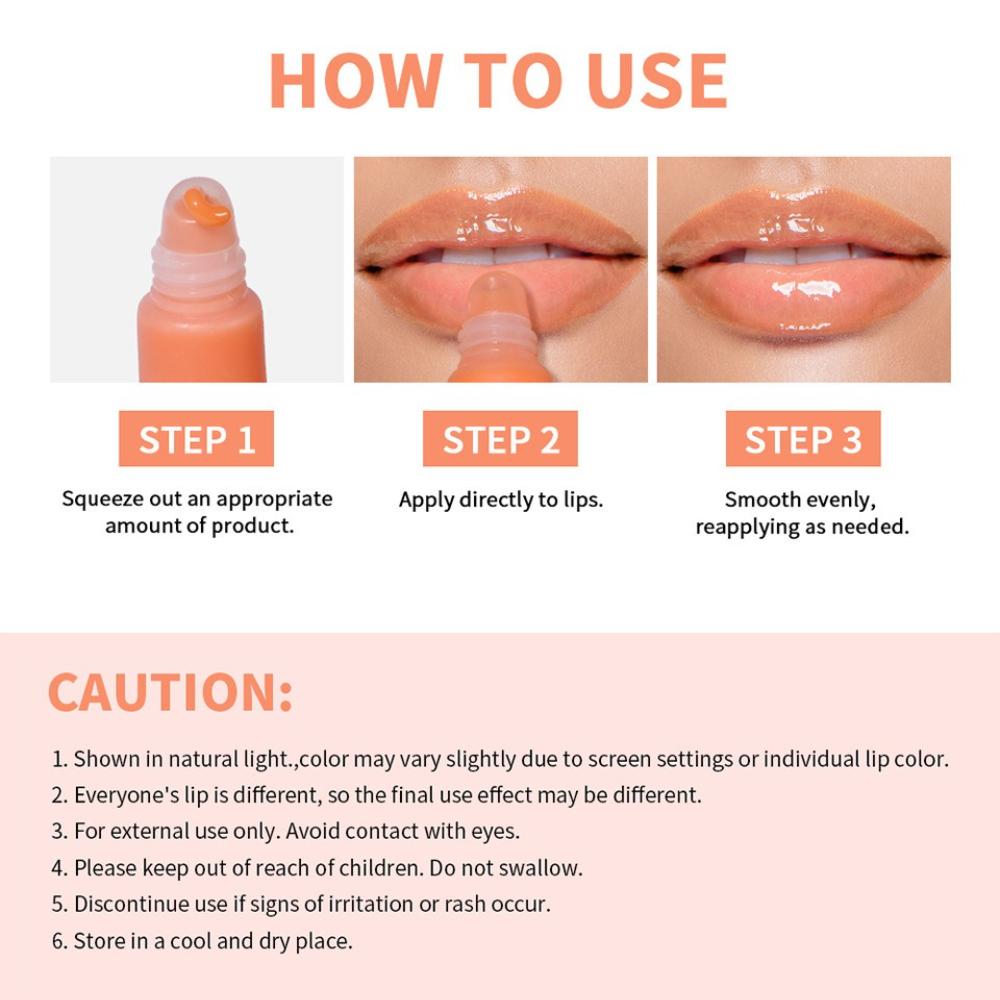 HOW TO USE

STEP 1
Squeeze out an appropriate amount of product.

STEP 2
Apply directly to lips.

STEP 3
Smooth evenly, reapplying as needed.

CAUTION:

1. Shown in natural light.,color may vary slightly due to screen settings or individual lip color.
2. Everyone's lip is different, so the final use effect may be different.
3. For external use only. Avoid contact with eyes.
4. Please keep out of reach of children. Do not swallow.
5. Discontinue use if signs of irritation or rash occur.
6. Store in a cool and dry place.