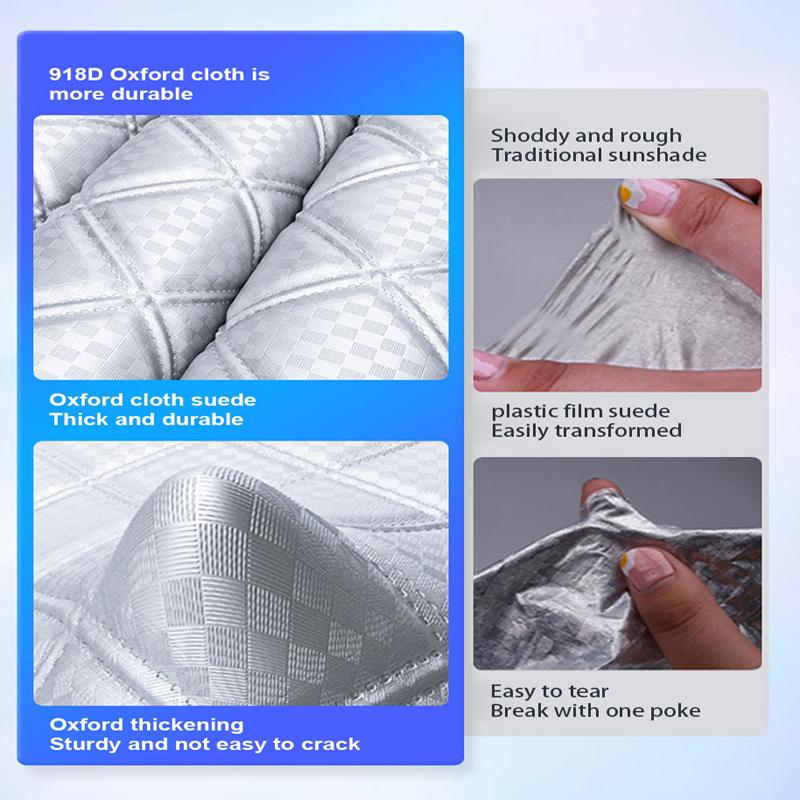 918D Oxford cloth is more durable

Oxford cloth suede
Thick and durable

Oxford thickening
Sturdy and not easy to crack

Shoddy and rough
Traditional sunshade

plastic film suede
Easily transformed

Easy to tear
Break with one poke