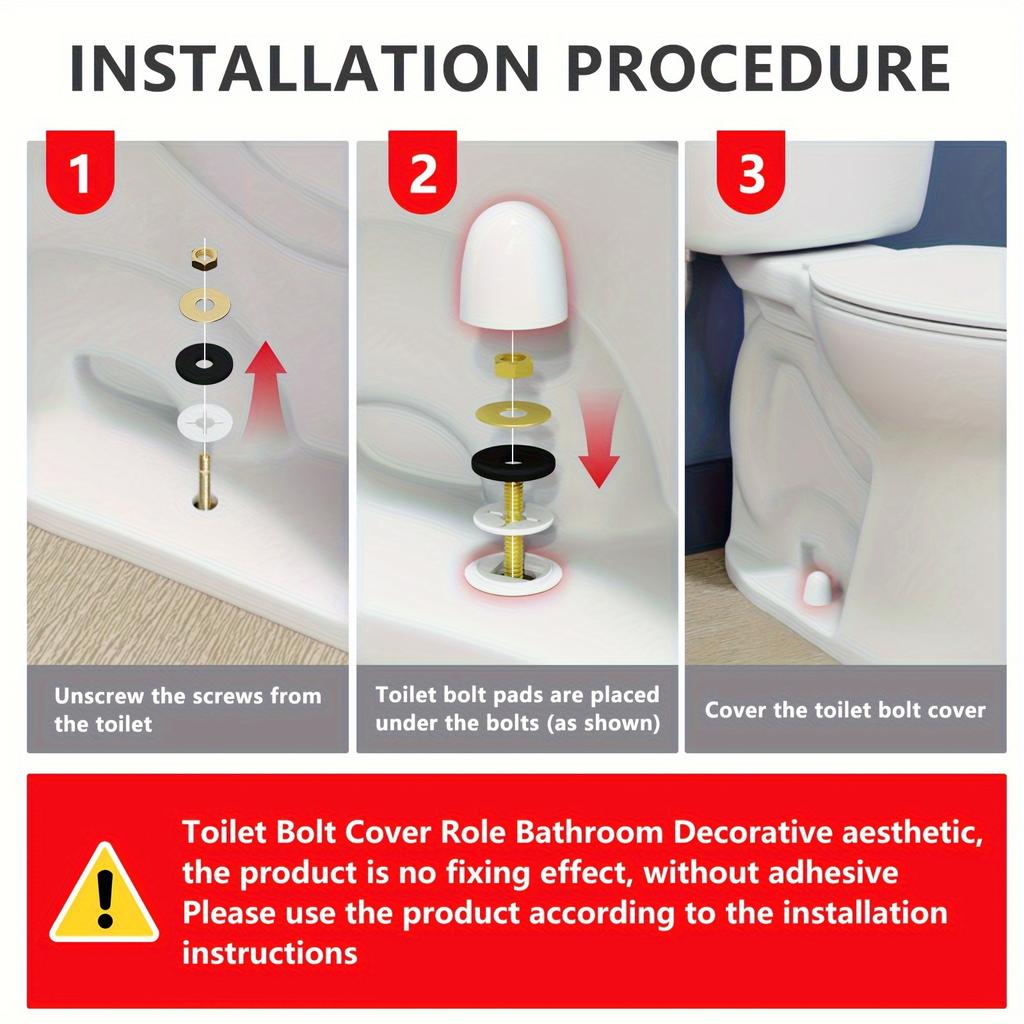 INSTALLATION PROCEDURE

1

Unscrew the screws from the toilet

2

Toilet bolt pads are placed under the bolts (as shown)

3

Cover the toilet bolt cover

Toilet Bolt Cover Role Bathroom Decorative aesthetic, the product is no fixing effect, without adhesive
Please use the product according to the installation instructions