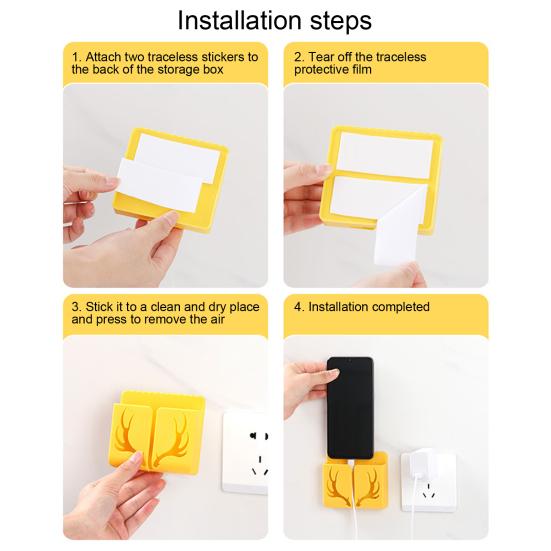 Installation steps

1. Attach two traceless stickers to the back of the storage box

2. Tear off the traceless protective film

3. Stick it to a clean and dry place and press to remove the air

4. Installation completed