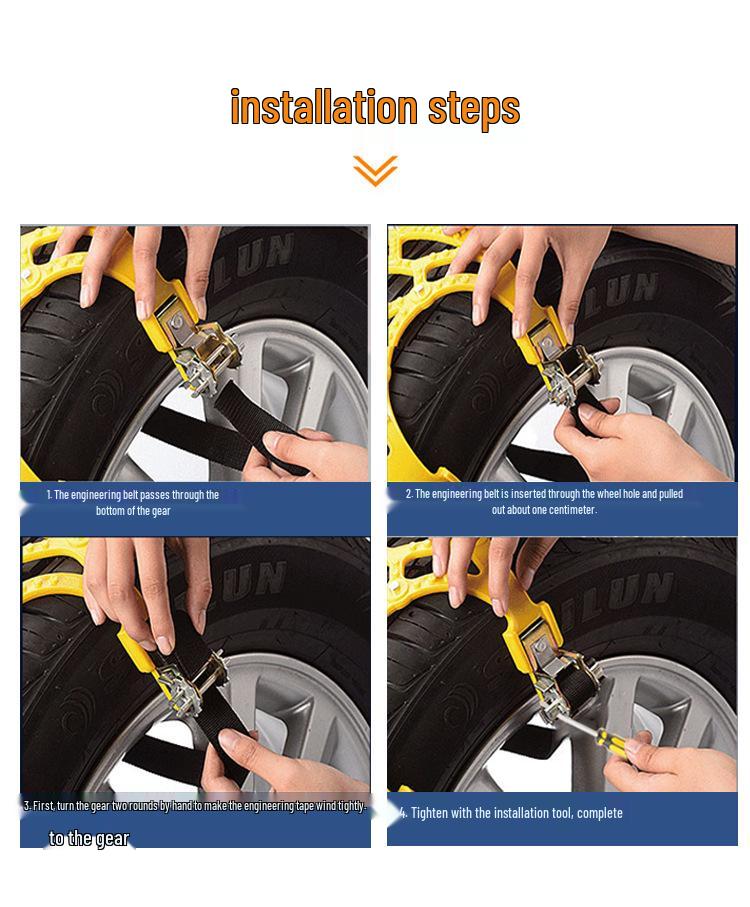 installation steps

LUN

1. The engineering belt passes through the bottom of the gear

LUN

2. The engineering belt is inserted through the wheel hole and pulled out about one centimeter.

LUN

3. First, turn the gear two rounds by hand to make the engineering tape wind tightly. to the gear

LUN

4. Tighten with the installation tool, complete