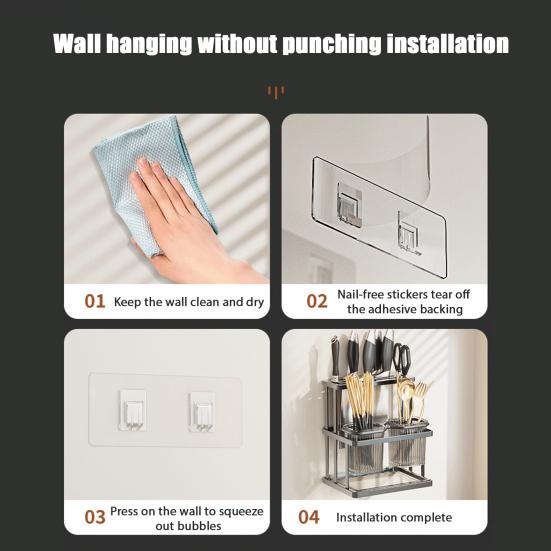 Wall hanging without punching installation

01 Keep the wall clean and dry

02 Nail-free stickers tear off the adhesive backing

03 Press on the wall to squeeze out bubbles

04 Installation complete