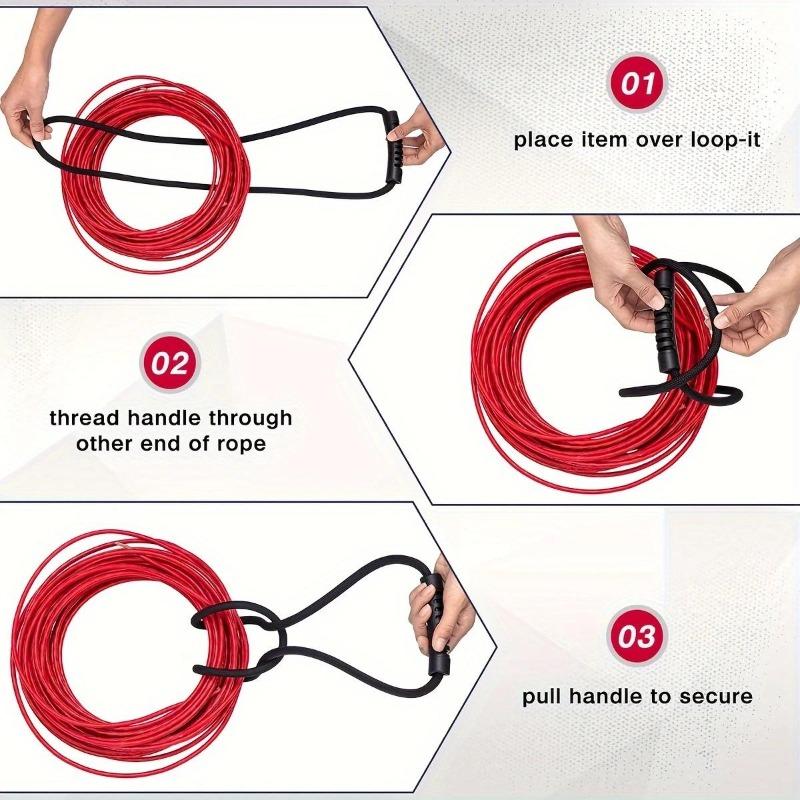 01

place item over loop-it

02

thread handle through other end of rope

03

pull handle to secure