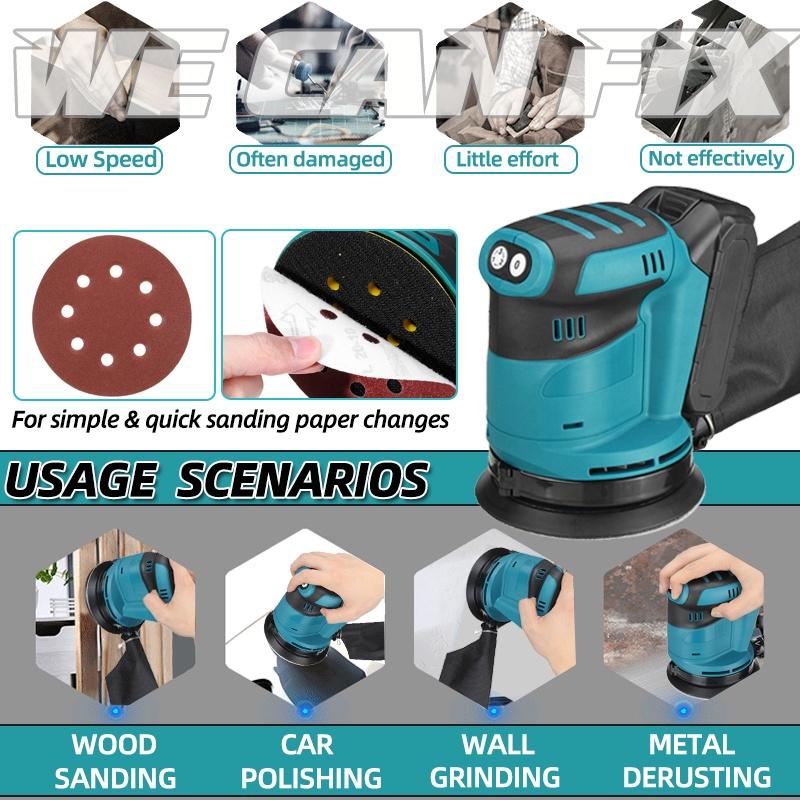 WE CAN FIX

Low Speed

Often damaged

Little effort

Not effectively

For simple & quick sanding paper changes

USAGE SCENARIOS

WOOD SANDING

CAR POLISHING

WALL GRINDING

METAL DERUSTING