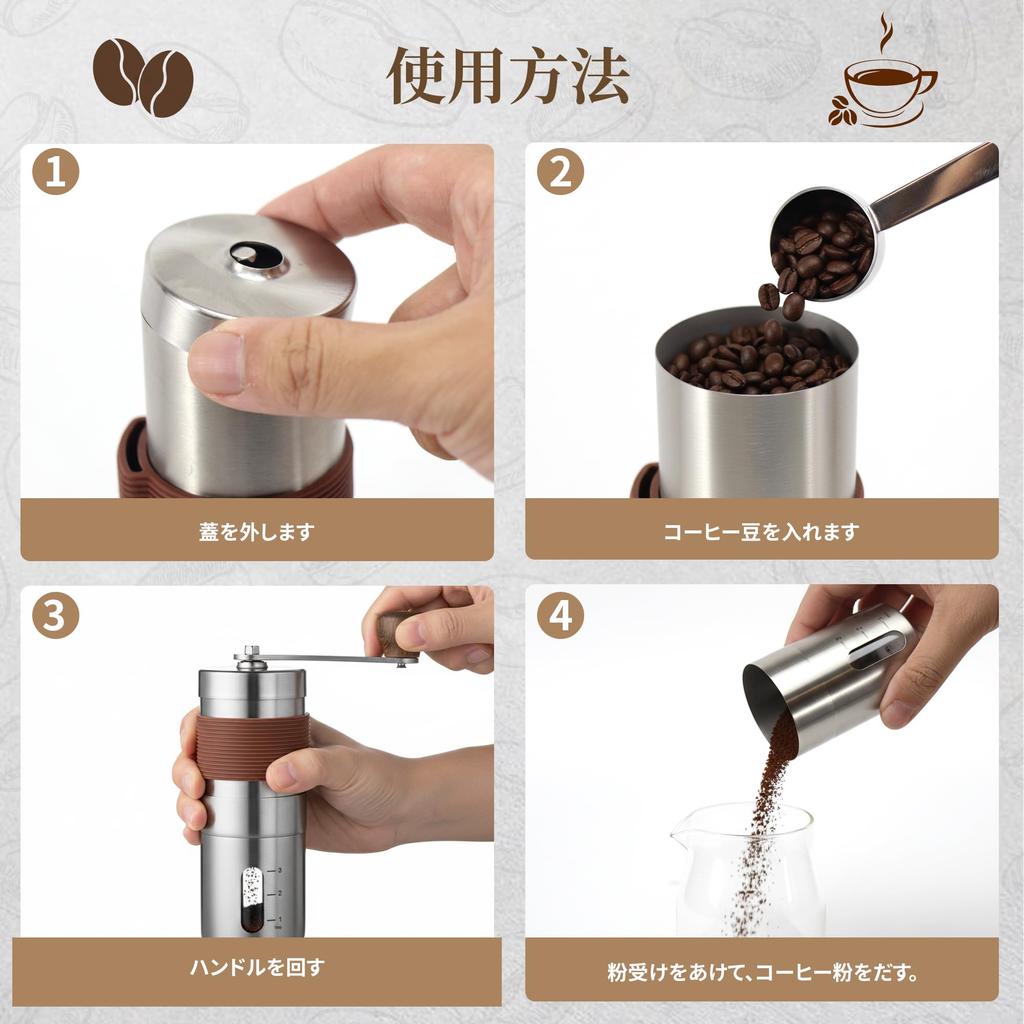 使用方法

1

蓋を外します

2

コーヒー豆を入れます

3

3
2
1

ハンドルを回す

4

粉受けをあけて、コーヒー粉をだす。