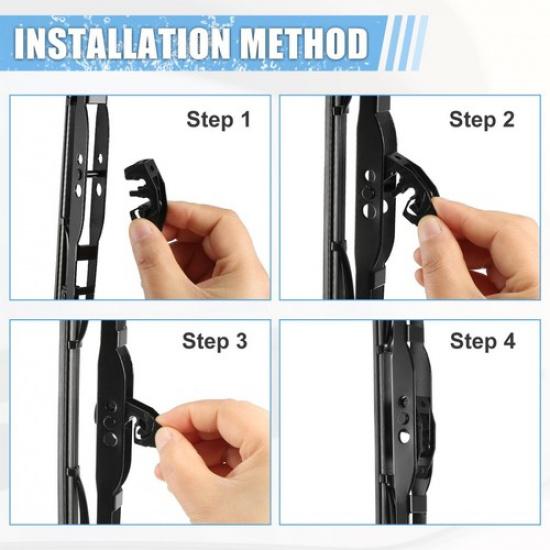 INSTALLATION METHOD

Step 1

Step 2

Step 3

Step 4