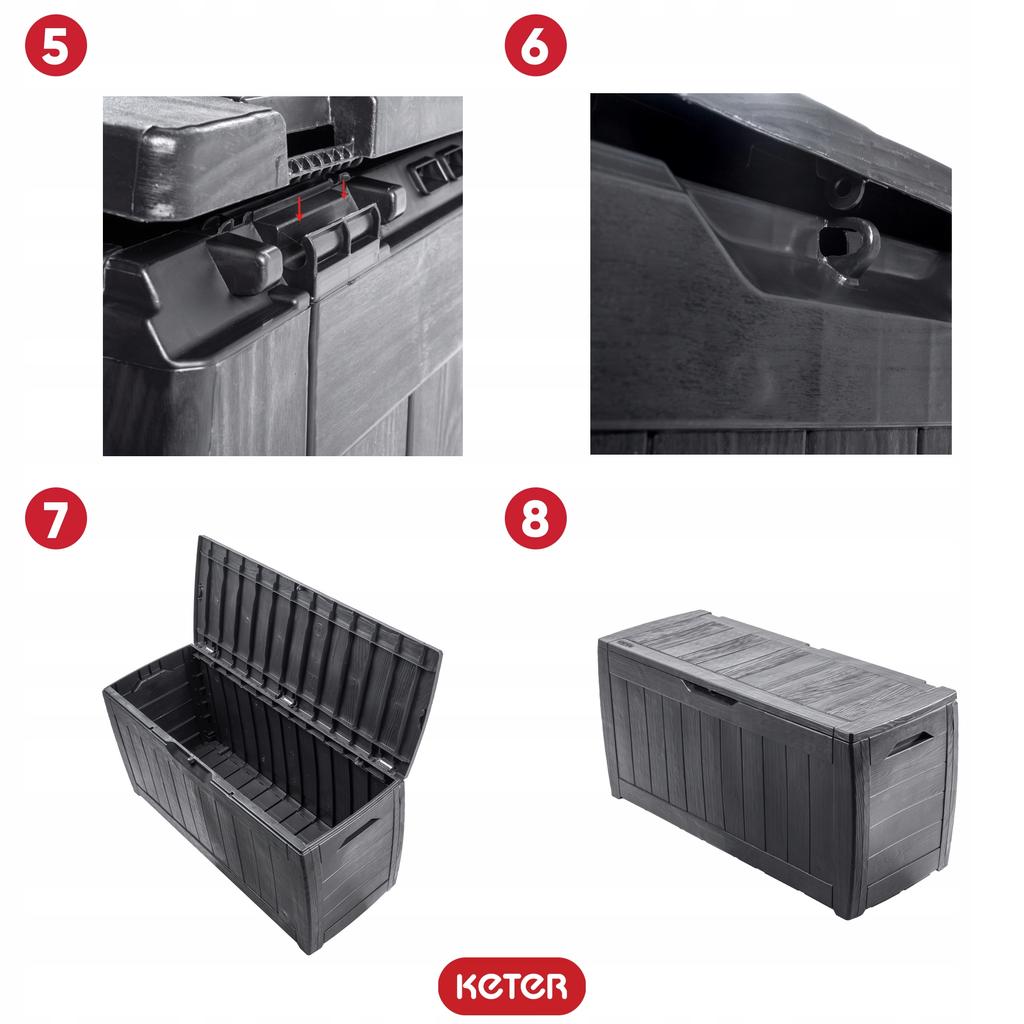 5

6

7

8

KETER