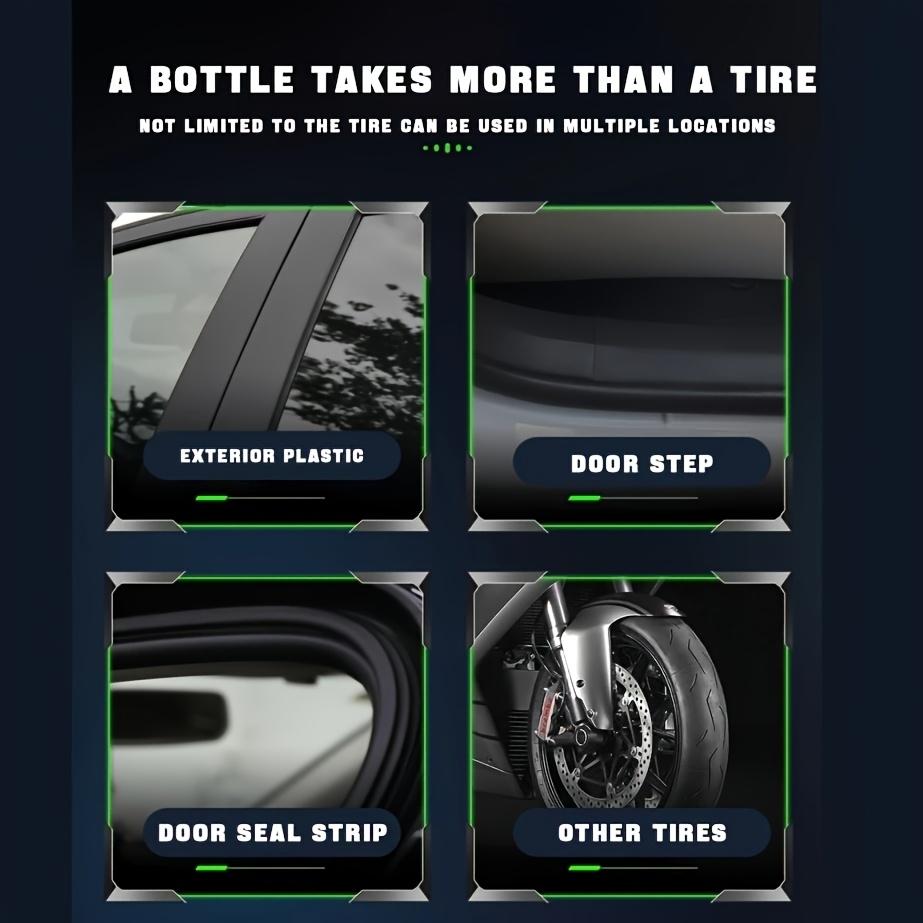 A BOTTLE TAKES MORE THAN A TIRE

NOT LIMITED TO THE TIRE CAN BE USED IN MULTIPLE LOCATIONS

EXTERIOR PLASTIC

DOOR STEP

DOOR SEAL STRIP

OTHER TIRES