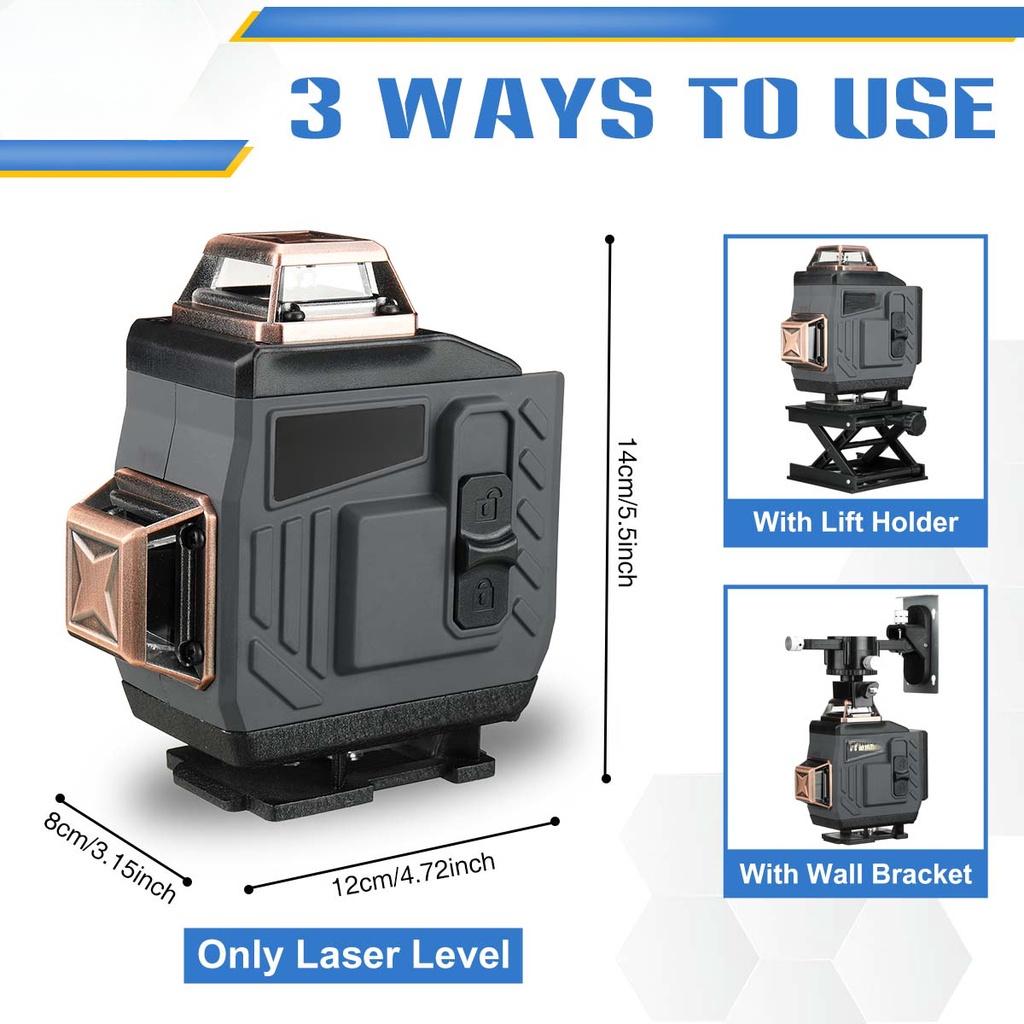 3 WAYS TO USE

14cm/5.5inch

8cm/3.15inch

12cm/4.72inch

Only Laser Level

With Lift Holder

With Wall Bracket