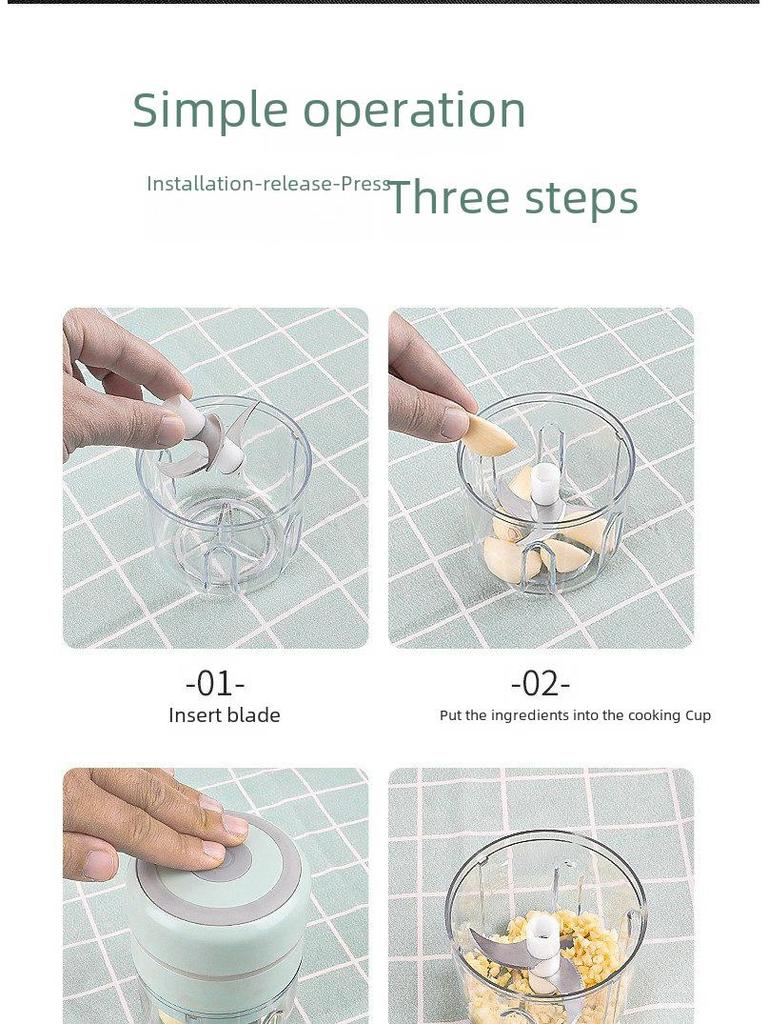 Simple operation

Installation-release-Press Three steps

-01-
Insert blade

-02-
Put the ingredients into the cooking Cup