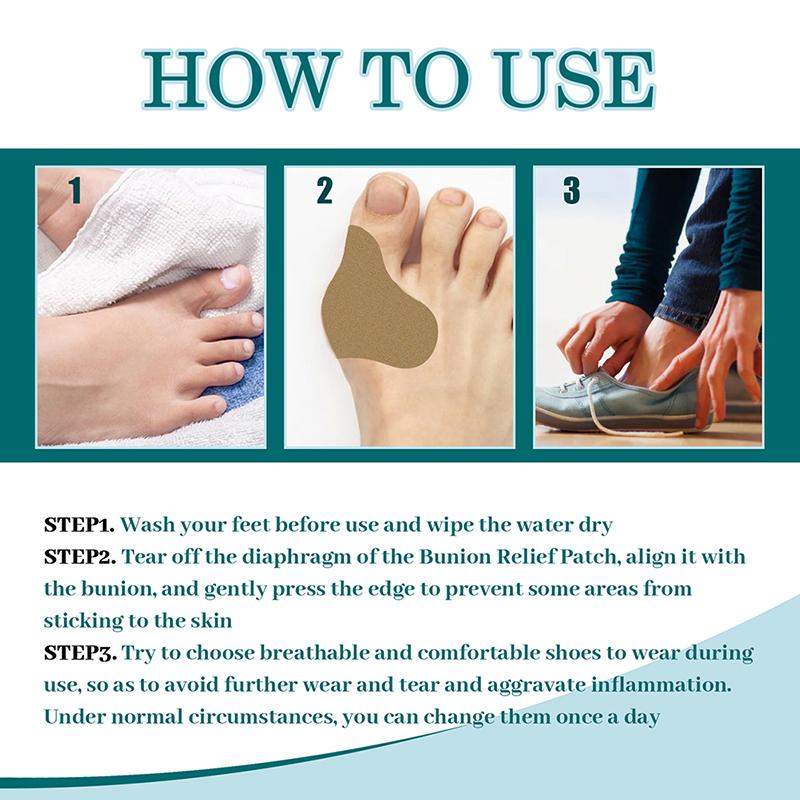 HOW TO USE

1

2

3

STEP1. Wash your feet before use and wipe the water dry
STEP2. Tear off the diaphragm of the Bunion Relief Patch, align it with the bunion, and gently press the edge to prevent some areas from sticking to the skin
STEP3. Try to choose breathable and comfortable shoes to wear during use, so as to avoid further wear and tear and aggravate inflammation. Under normal circumstances, you can change them once a day