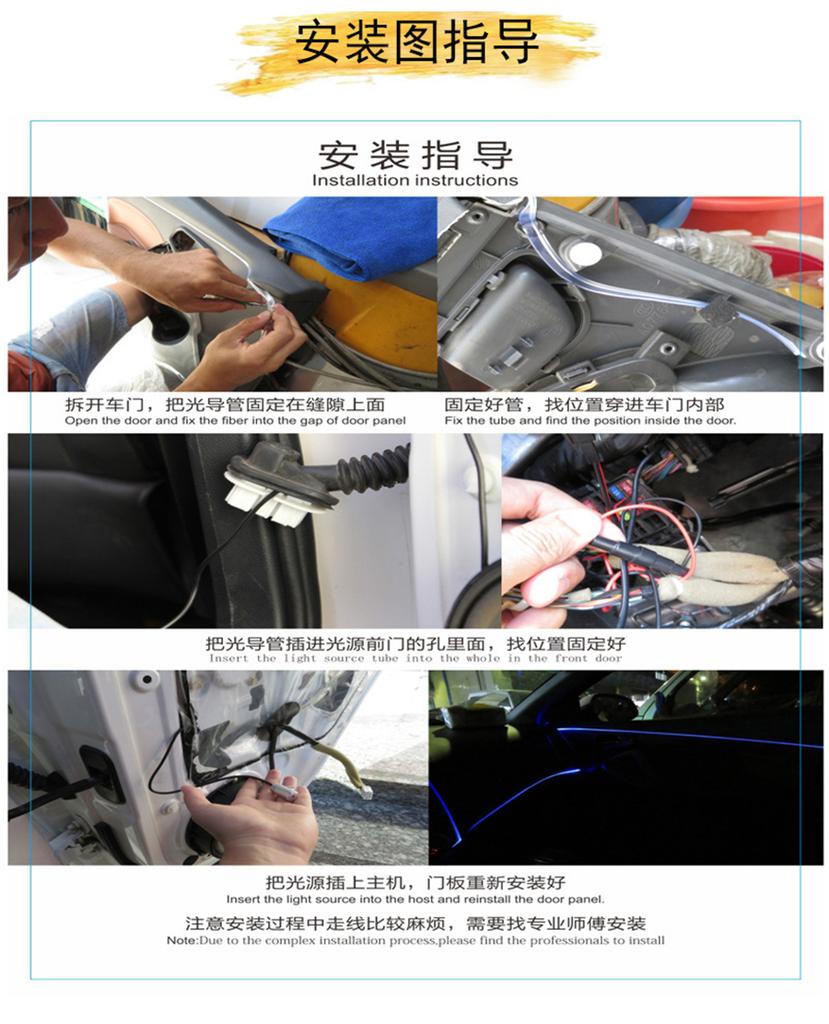 安装图指导

安装指导
Installation instructions

拆开车门，把光导管固定在缝隙上面
Open the door and fix the fiber into the gap of door panel

固定好管，找位置穿进车门内部
Fix the tube and find the position inside the door.

把光导管插进光源前门的孔里面，找位置固定好
Insert the light source tube into the whole in the front door

把光源插上主机，门板重新安装好
Insert the light source into the host and reinstall the door panel.

注意安装过程中走线比较麻烦，需要找专业师傅安装
Note:Due to the complex installation process,please find the professionals to install