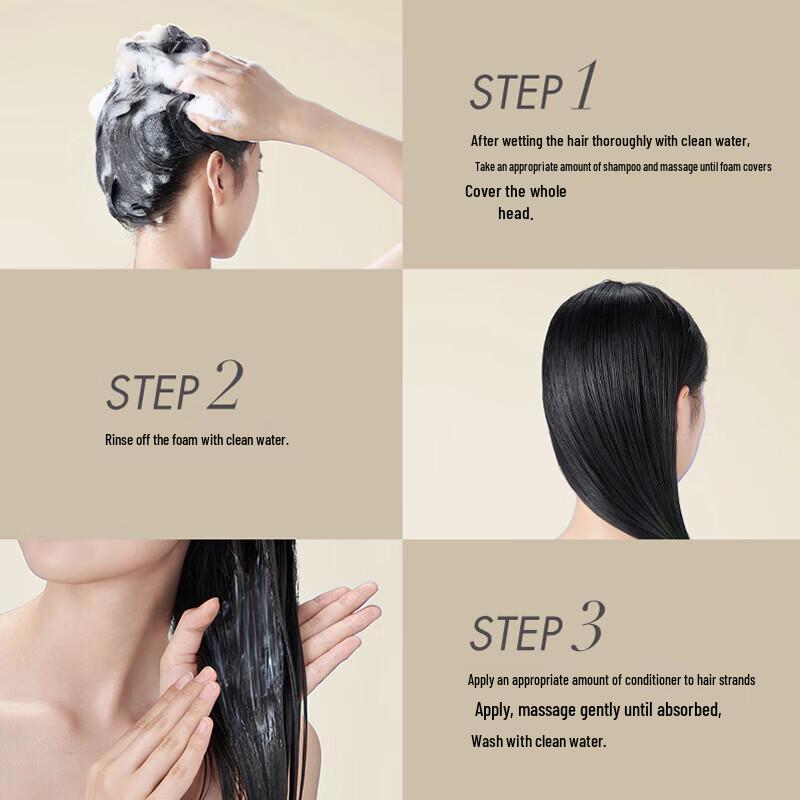 STEP 1

After wetting the hair thoroughly with clean water,
Take an appropriate amount of shampoo and massage until foam covers
Cover the whole
head.

STEP 2

Rinse off the foam with clean water.

STEP 3

Apply an appropriate amount of conditioner to hair strands
Apply, massage gently until absorbed,
Wash with clean water.