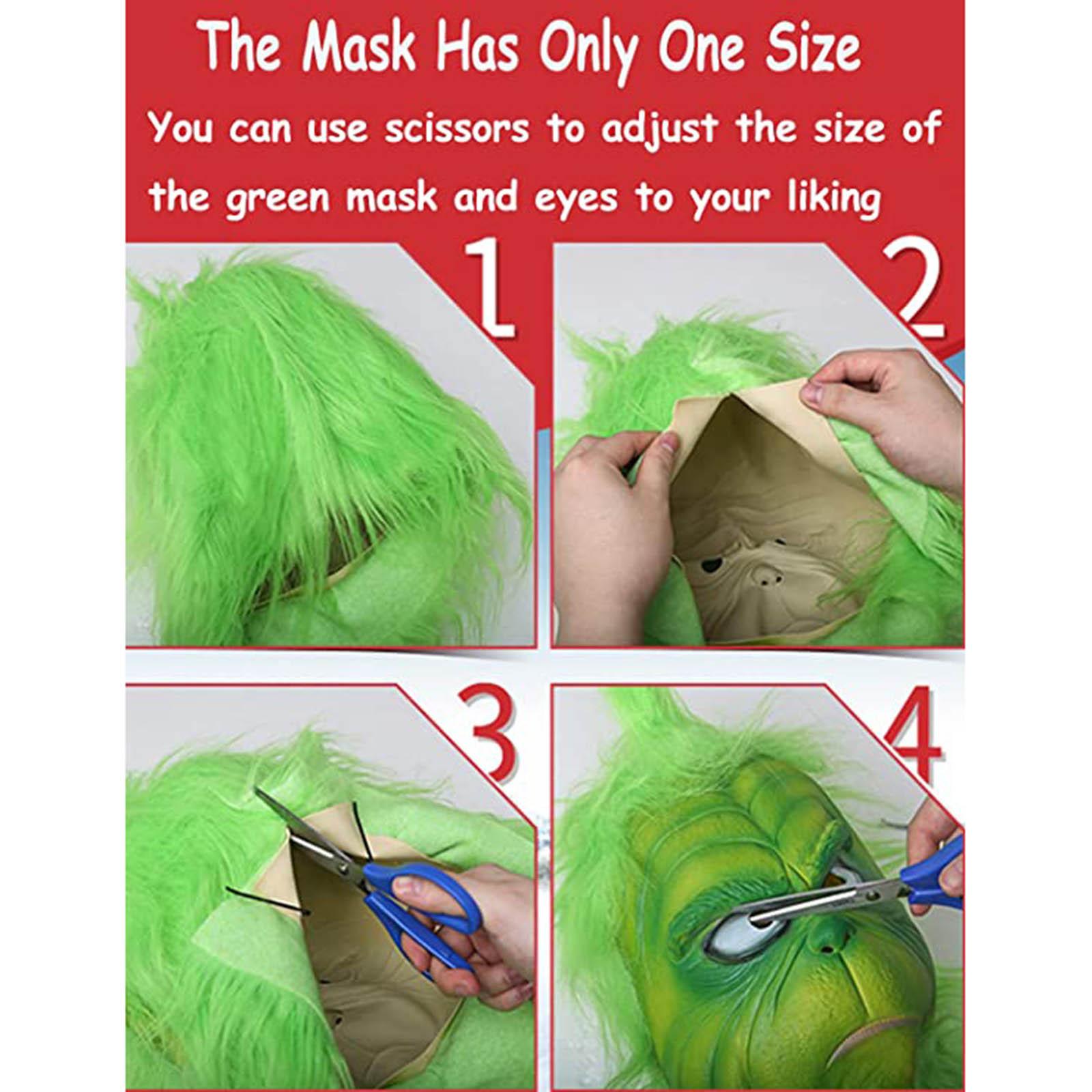 The Mask Has Only One Size

You can use scissors to adjust the size of the green mask and eyes to your liking

1

2

3

4