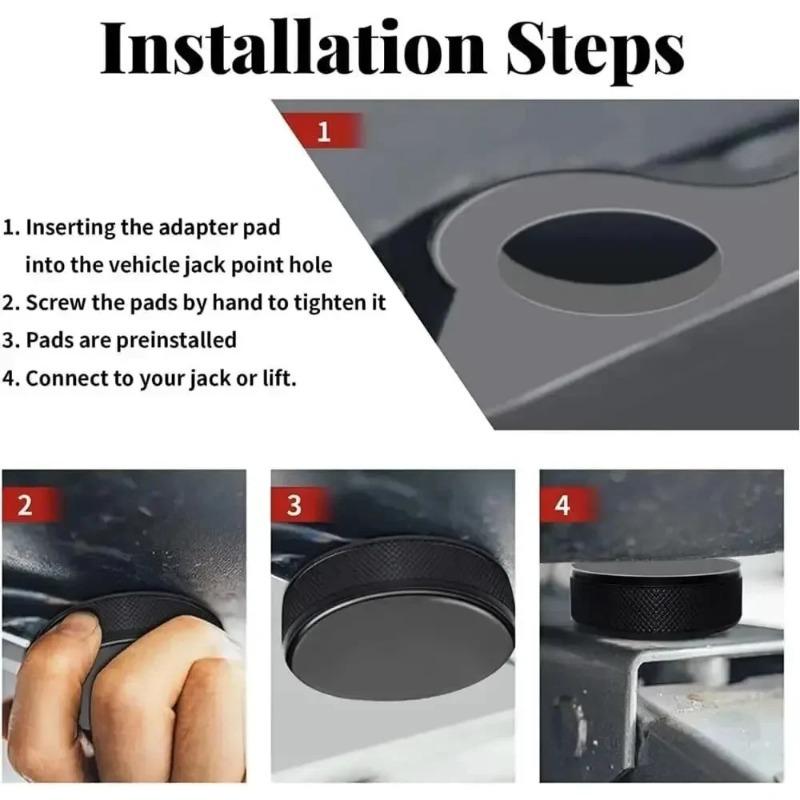 Installation Steps

1

1. Inserting the adapter pad into the vehicle jack point hole
2. Screw the pads by hand to tighten it
3. Pads are preinstalled
4. Connect to your jack or lift.

2

3

4