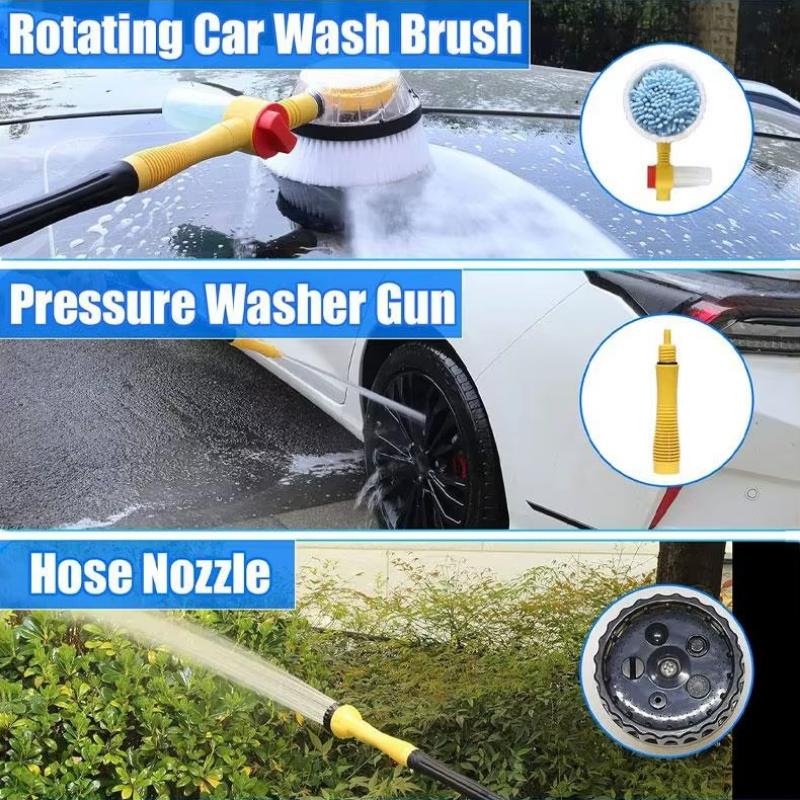 Rotating Car Wash Brush

Pressure Washer Gun

Hose Nozzle