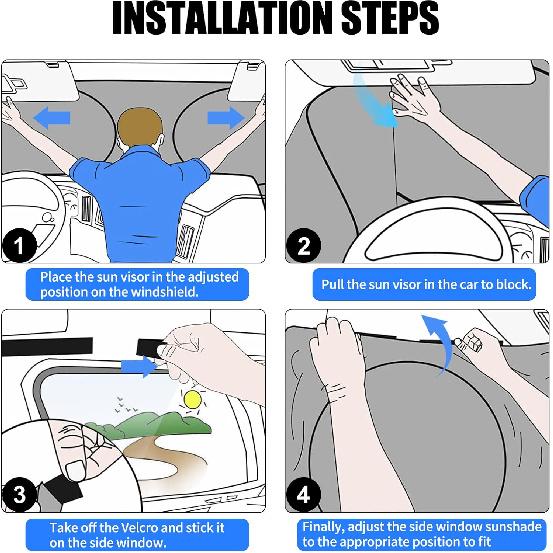 INSTALLATION STEPS

1

Place the sun visor in the adjusted position on the windshield.

2

Pull the sun visor in the car to block.

3

Take off the Velcro and stick it on the side window.

4

Finally, adjust the side window sunshade to the appropriate position to fit