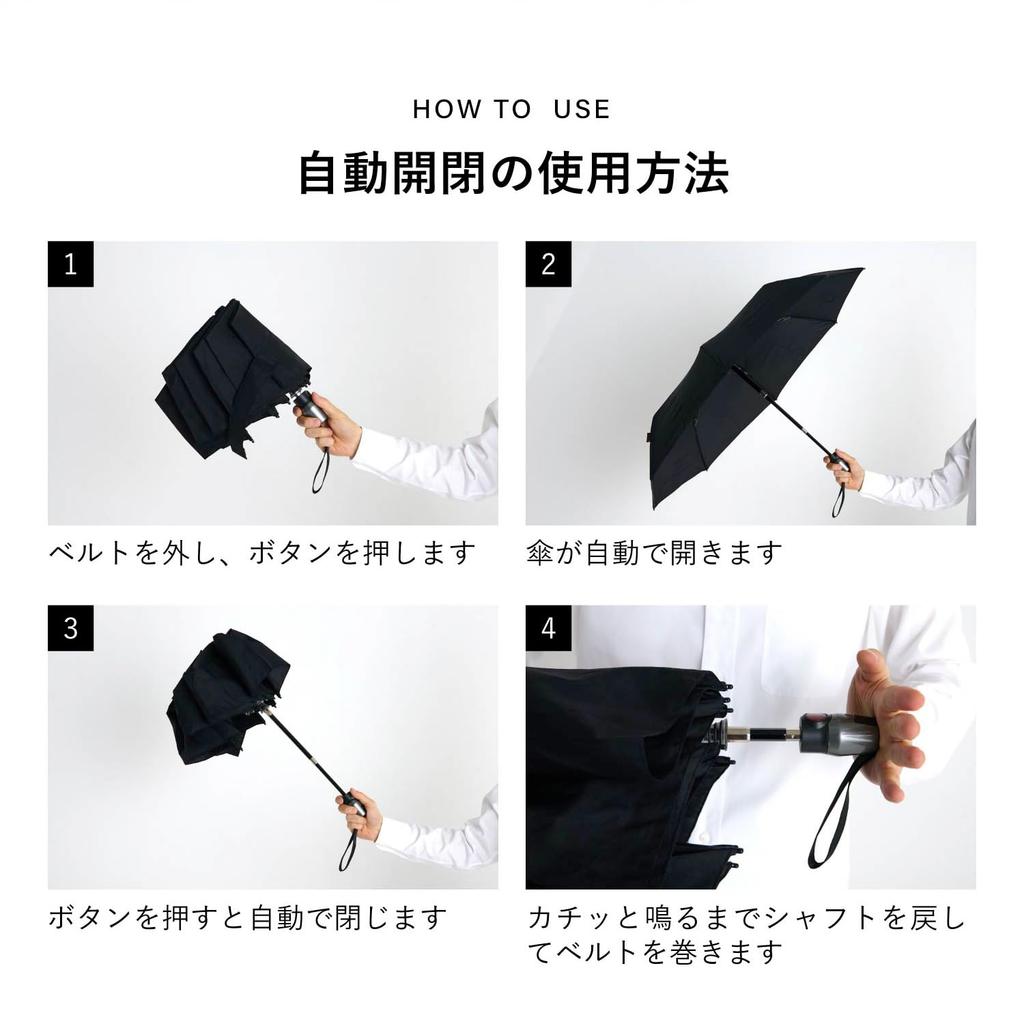 HOW TO USE

自動開閉の使用方法

1

ベルトを外し、ボタンを押します

2

傘が自動で開きます

3

ボタンを押すと自動で閉じます

4

カチッと鳴るまでシャフトを戻してベルトを巻きます