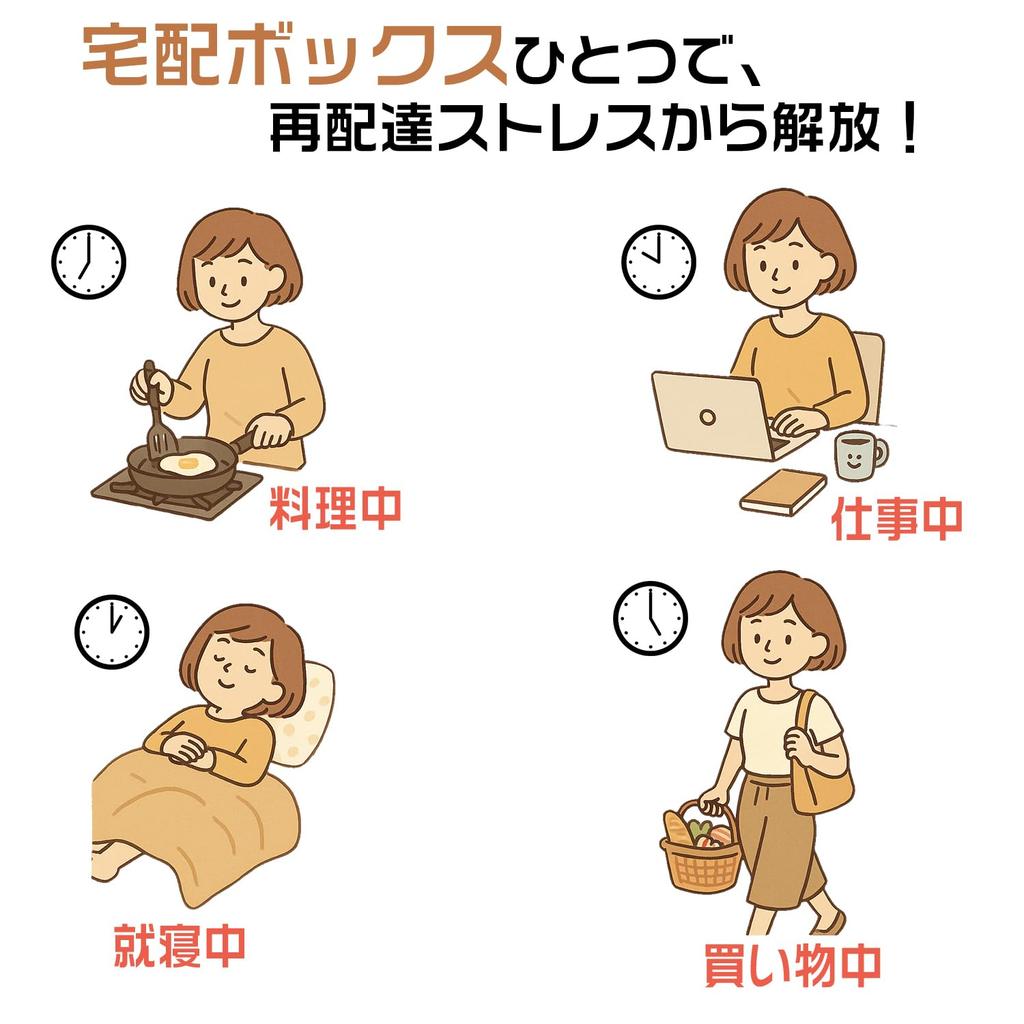 宅配ボックスひとつで、
再配達ストレスから解放！

料理中

仕事中

就寝中

買い物中