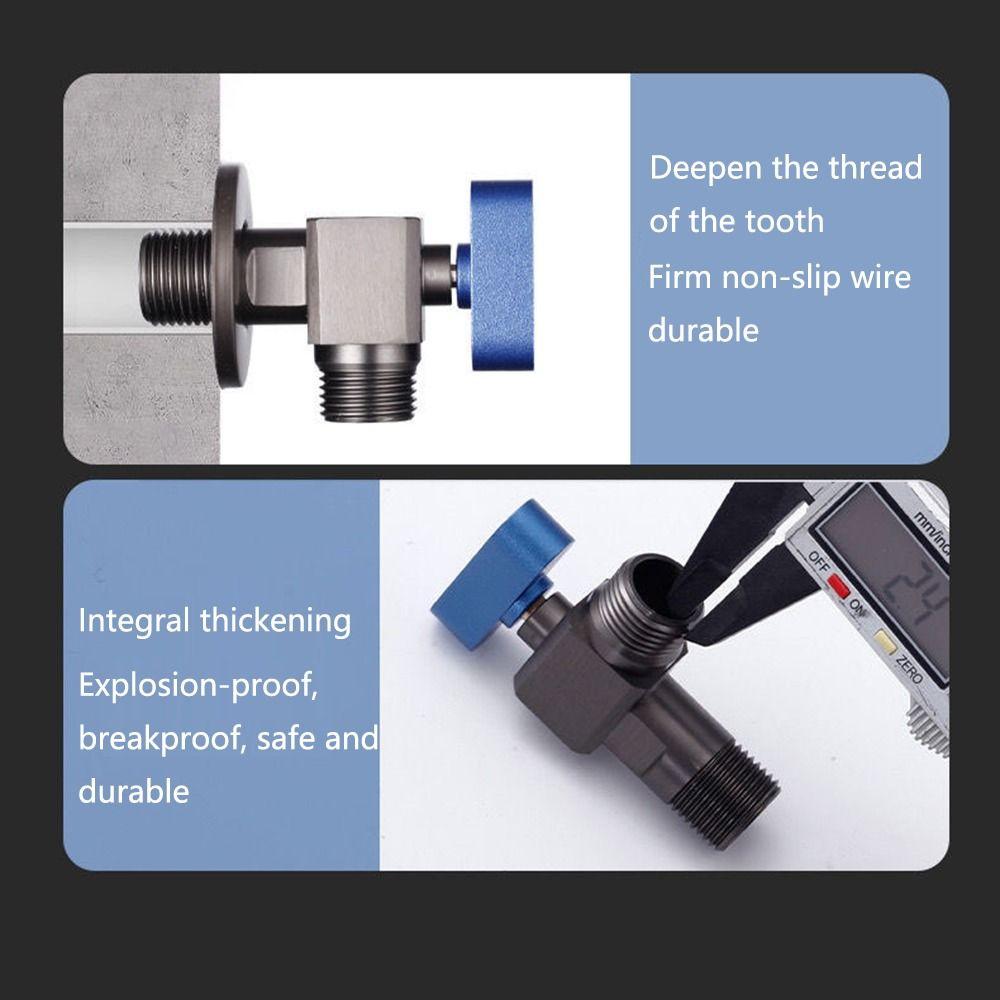 Deepen the thread of the tooth
Firm non-slip wire durable

Integral thickening
Explosion-proof, breakproof, safe and durable

mm/inch
OFF ON
ZERO
24