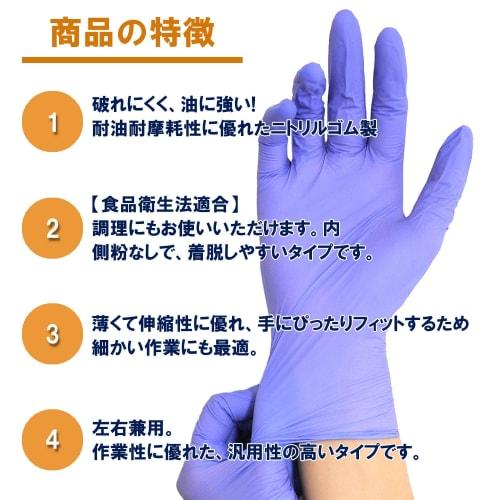 商品の特徴

1

破れにくく、油に強い!
耐油耐摩耗性に優れたニトリルゴム製

2

【食品衛生法適合】
調理にもお使いいただけます。内側粉なしで、着脱しやすいタイプです。

3

薄くて伸縮性に優れ、手にぴったりフィットするため細かい作業にも最適。

4

左右兼用。
作業性に優れた、汎用性の高いタイプです。