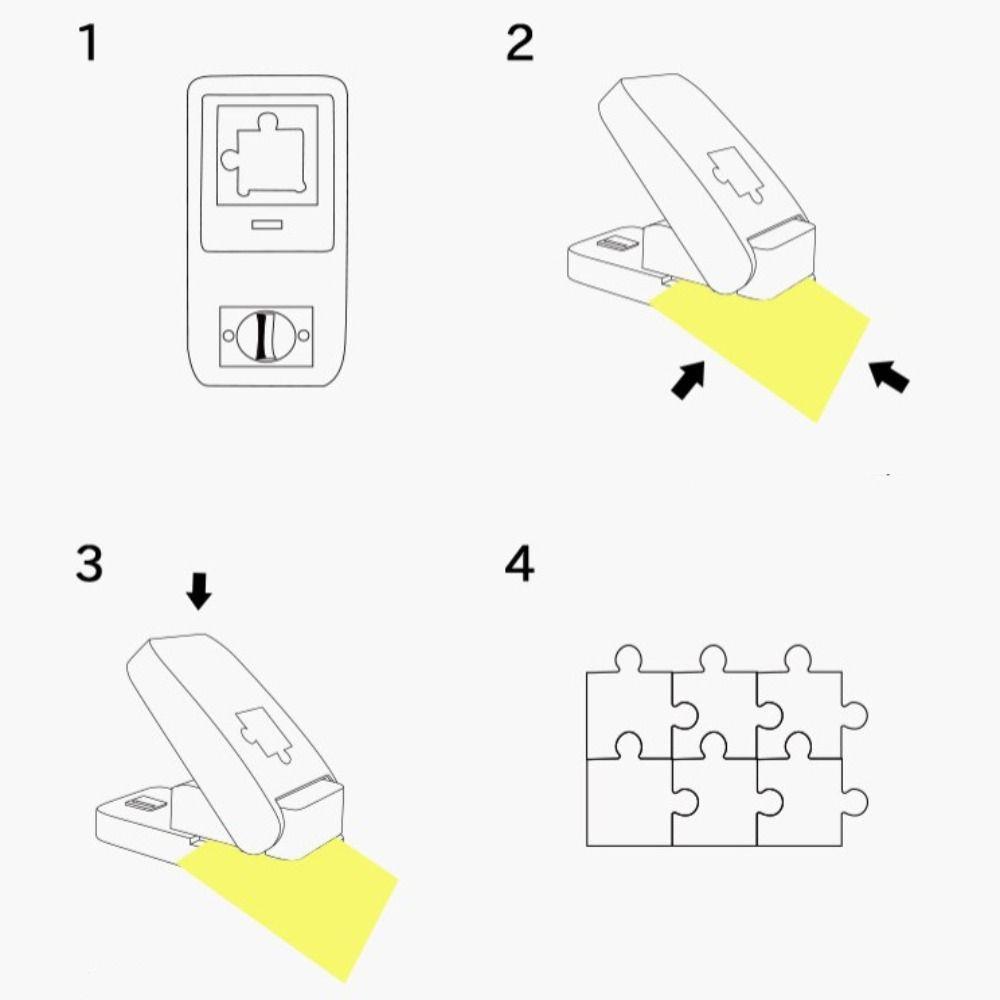 1

2

3

4