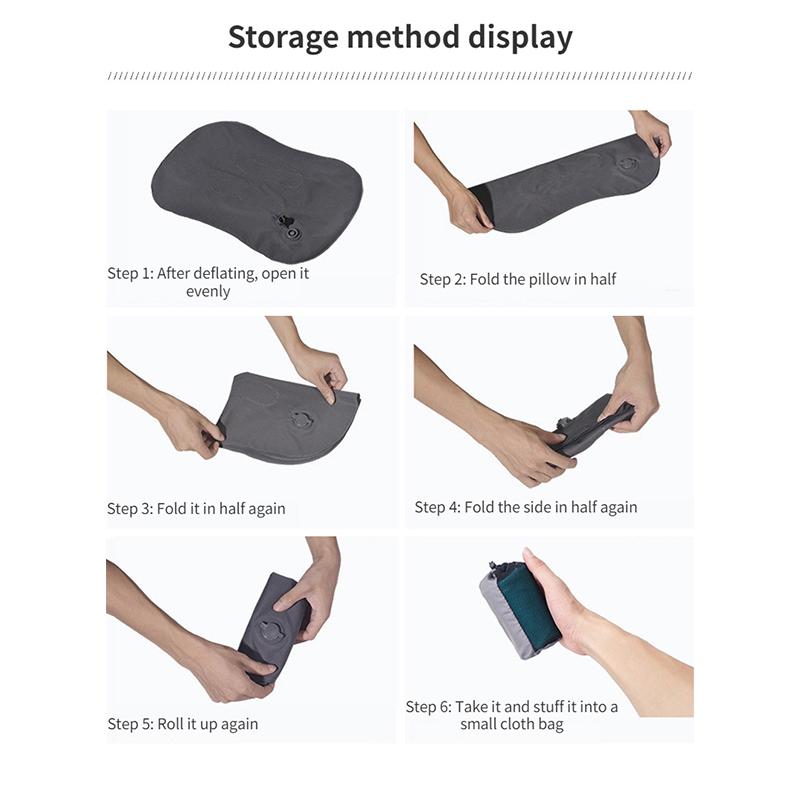 Storage method display

Step 1: After deflating, open it evenly

Step 2: Fold the pillow in half

Step 3: Fold it in half again

Step 4: Fold the side in half again

Step 5: Roll it up again

Step 6: Take it and stuff it into a small cloth bag